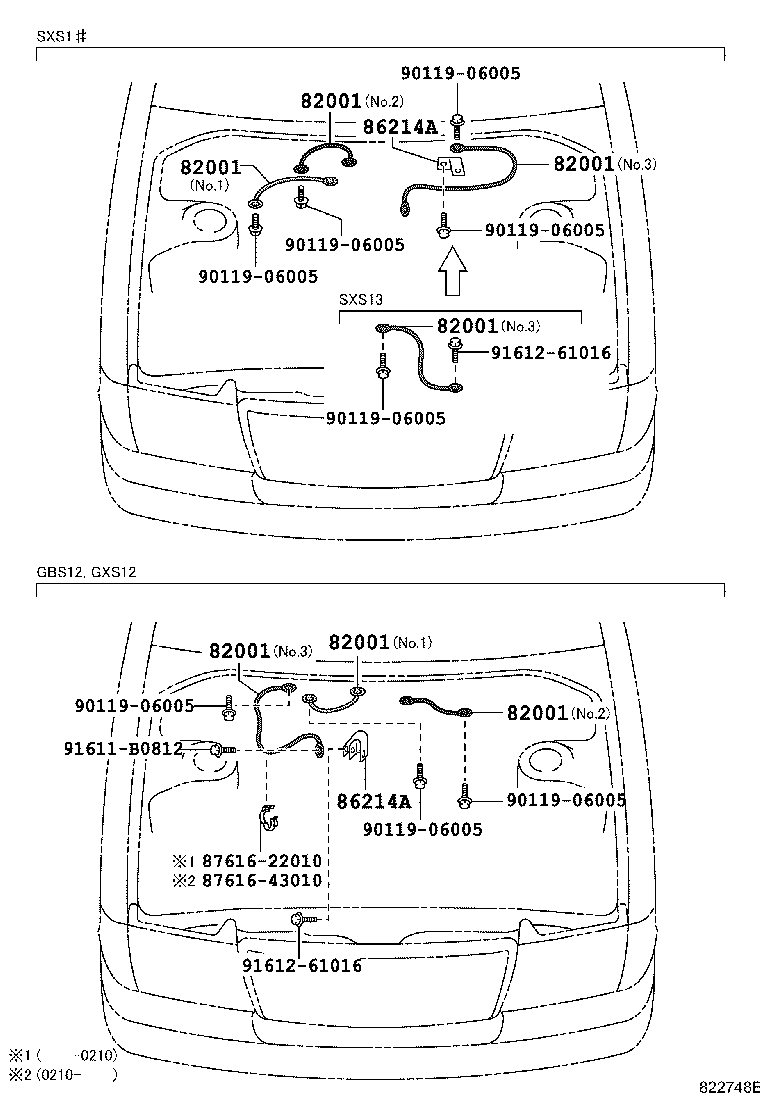 SXS1#

90119-06005
82001 (No.2)
86214A
82001 (No.1)
82001 (No.3)
90119-06005
90119-06005
90119-06005

SXS13
82001 (No.3)
91612-61016
90119-06005

GBS12, GXS12

82001 (No.3)
82001 (No.1)
90119-06005
82001 (No.2)
91611-B0812
86214A
90119-06005
90119-06005
※1 87616-22010
※2 87616-43010
91612-61016

※1 ( -0210)
※2 (0210- )

822748E