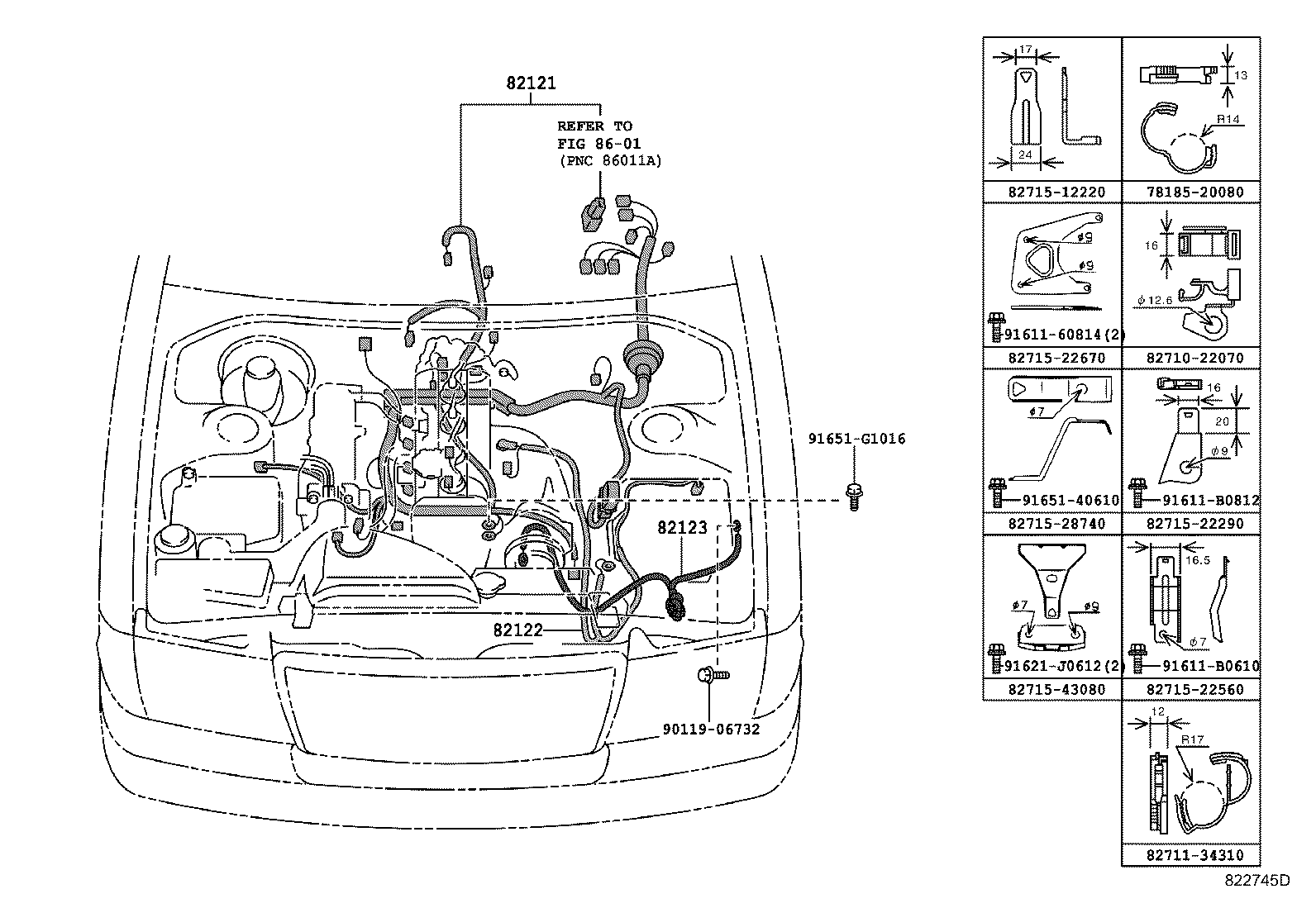 82121

REFER TO
FIG 86-01
(PNC 86011A)

91651-G1016

82123

82122

90119-06732

17

24

82715-12220

13

R14

78185-20080

φ9

φ9

91611-60814(2)

82715-22670

16

φ12.6

82710-22070

φ7

91651-40610

82715-28740

16

20

φ9

91611-B0812

82715-22290

φ7

φ9

91621-J0612(2)

82715-43080

16.5

φ7

91611-B0610

82715-22560

12

R17

82711-34310

822745D