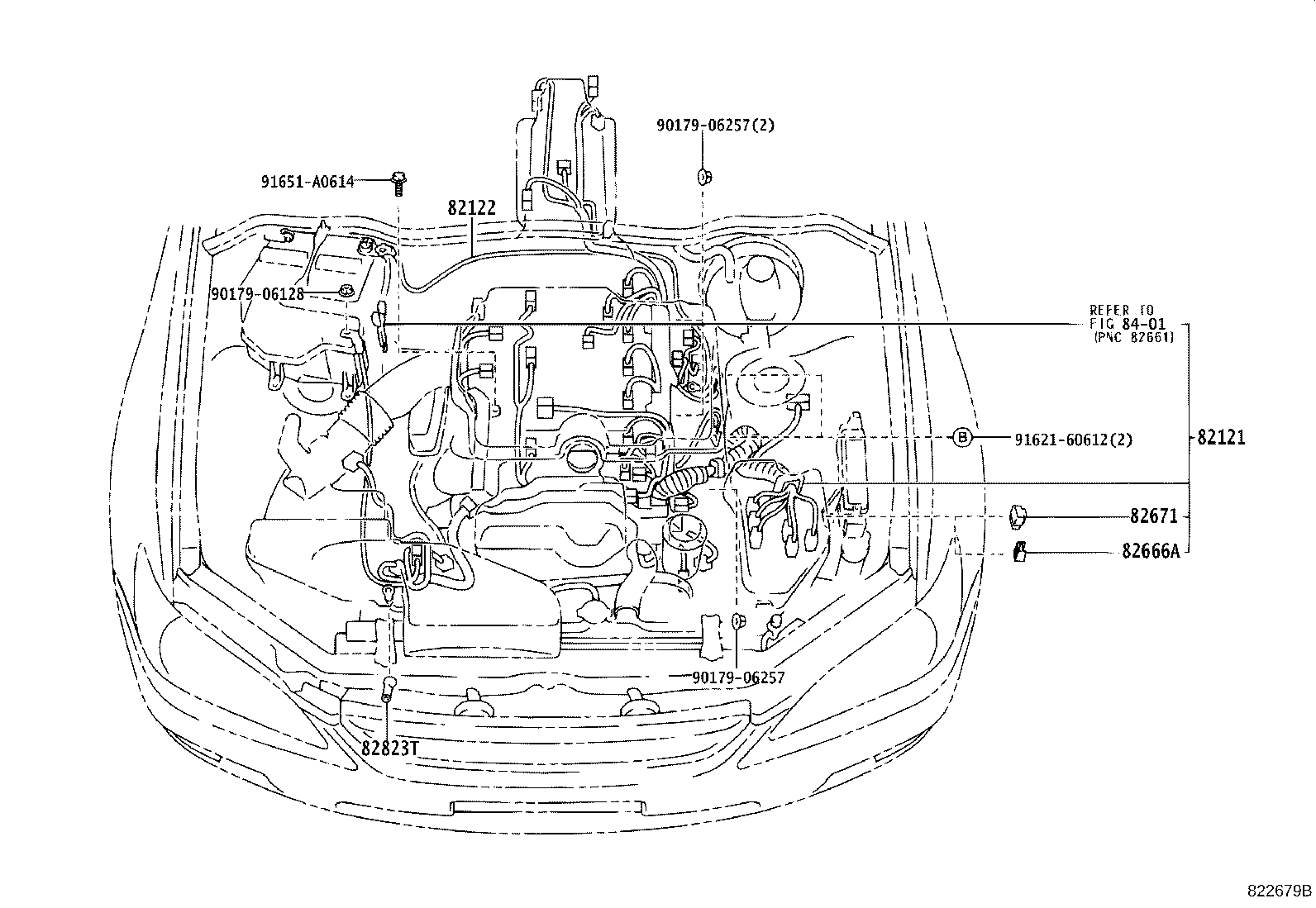 90179-06257(2)

91651-A0614

82122

90179-06128

REFER TO
FIG 84-01
(PNC 82661)

B 91621-60612(2)

82121

82671

82666A

90179-06257

82823T

822679B