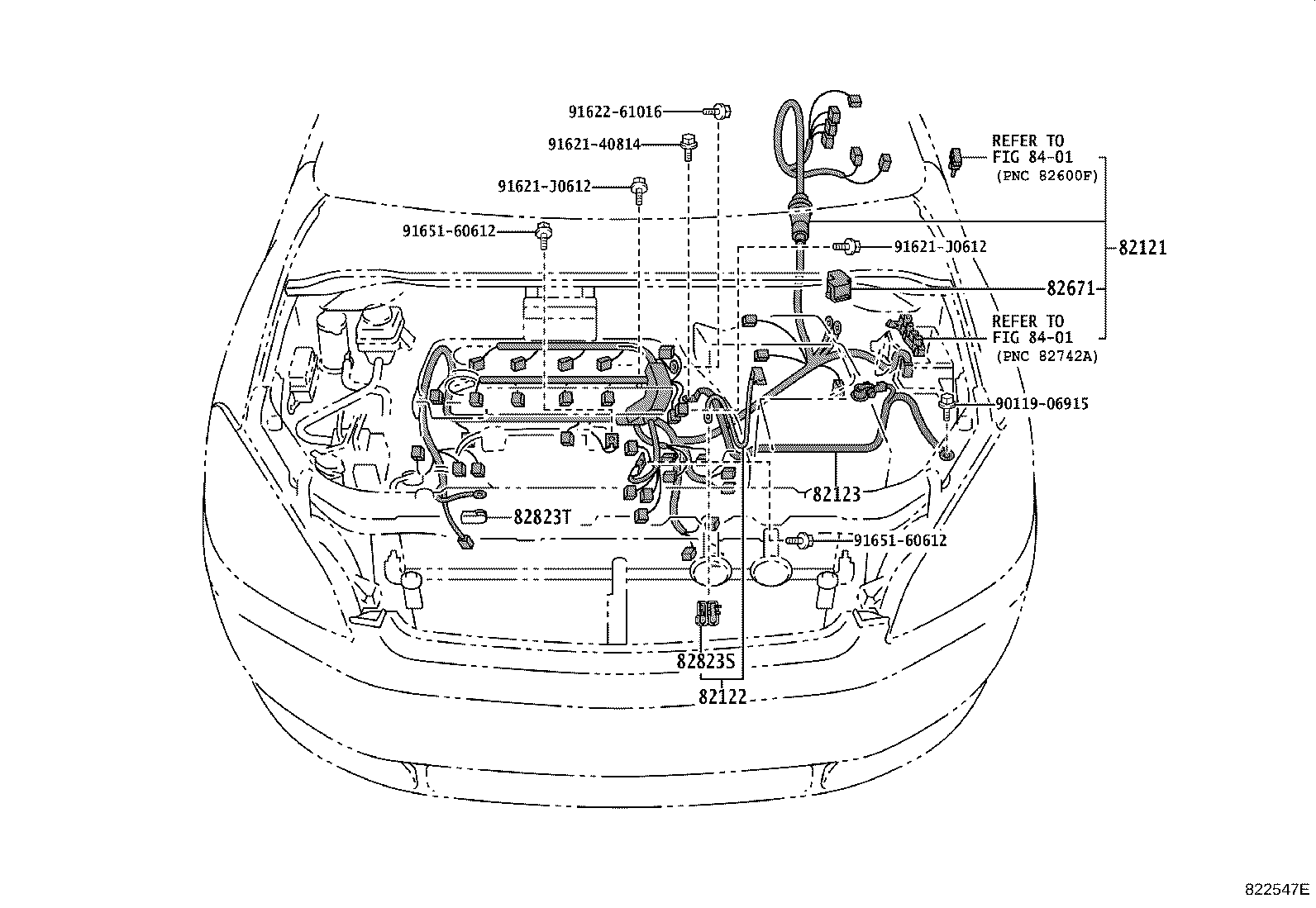 91622-61016
91621-40814
91621-J0612
91651-60612
REFER TO
FIG 84-01
(PNC 82600F)
91621-J0612
82121
82671
REFER TO
FIG 84-01
(PNC 82742A)
90119-06915
82123
82823T
91651-60612
82823S
82122
822547E