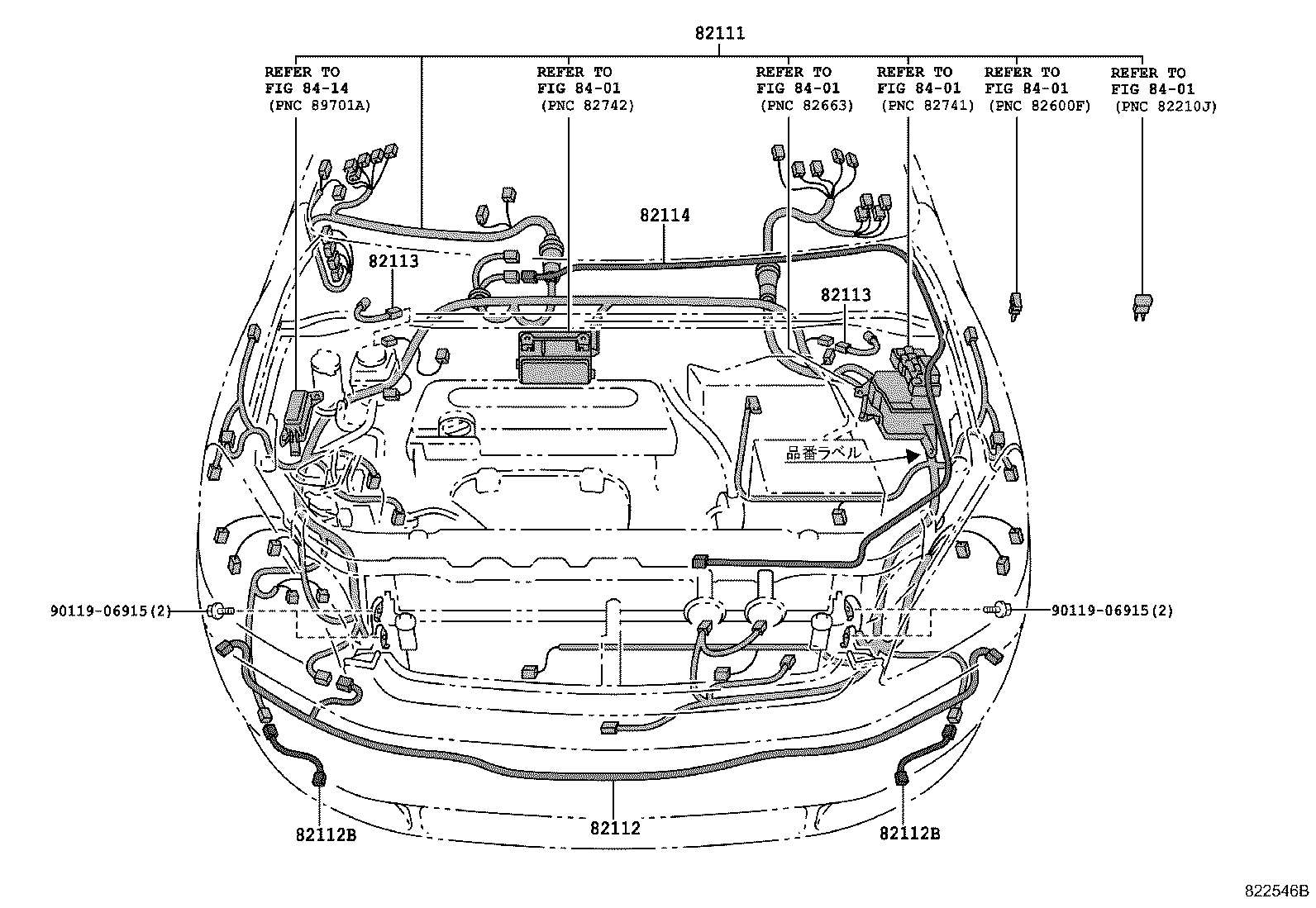 82111

REFER TO FIG 84-14 (PNC 89701A)

REFER TO FIG 84-01 (PNC 82742)

REFER TO FIG 84-01 (PNC 82663)

REFER TO FIG 84-01 (PNC 82741)

REFER TO FIG 84-01 (PNC 82600F)

REFER TO FIG 84-01 (PNC 82210J)

82114

82113

82113

品番ラベル

90119-06915(2)

90119-06915(2)

82112B

82112

82112B

822546B