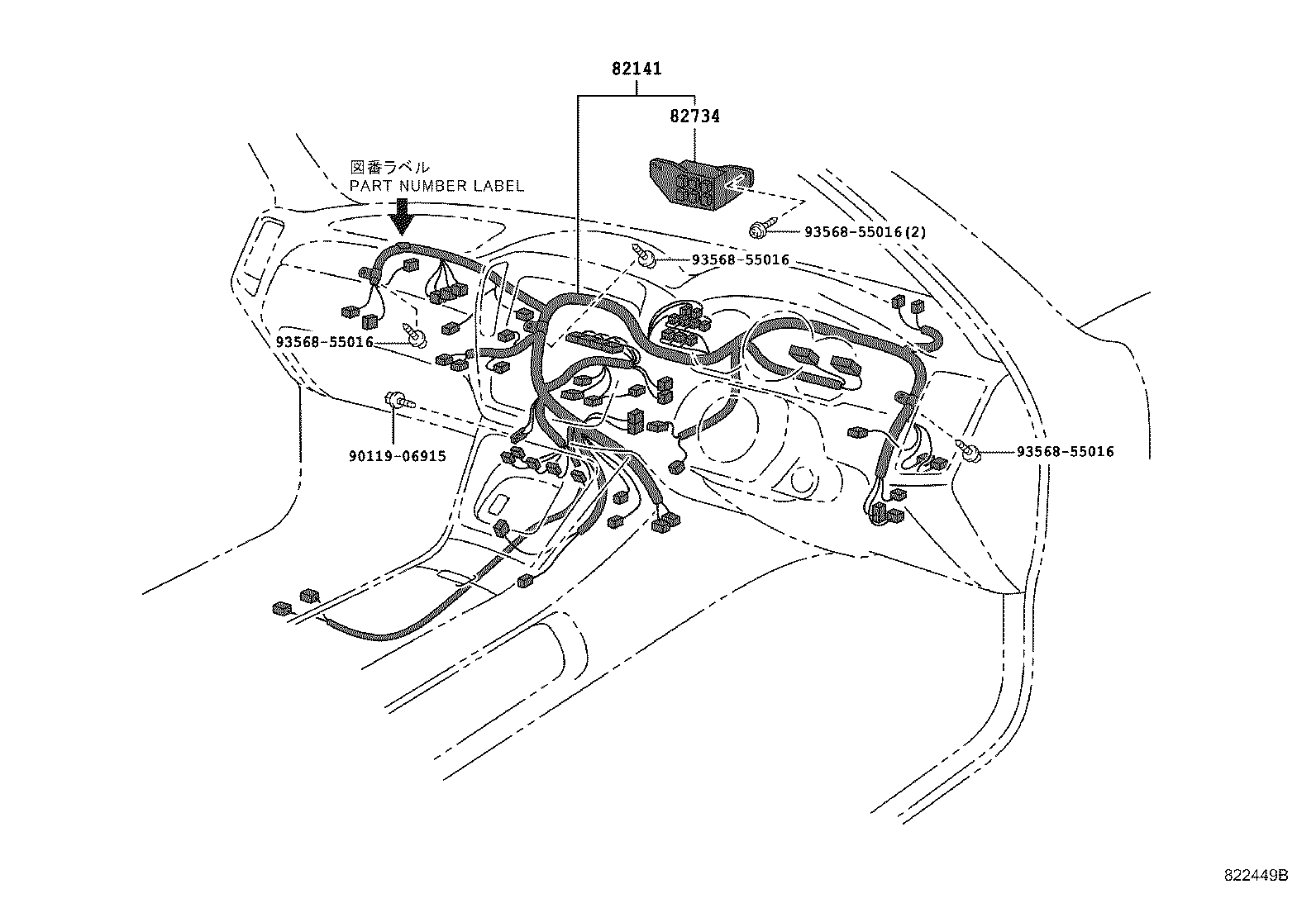 82141

82734

図番ラベル
PART NUMBER LABEL

93568-55016(2)

93568-55016

93568-55016

90119-06915

93568-55016

822449B