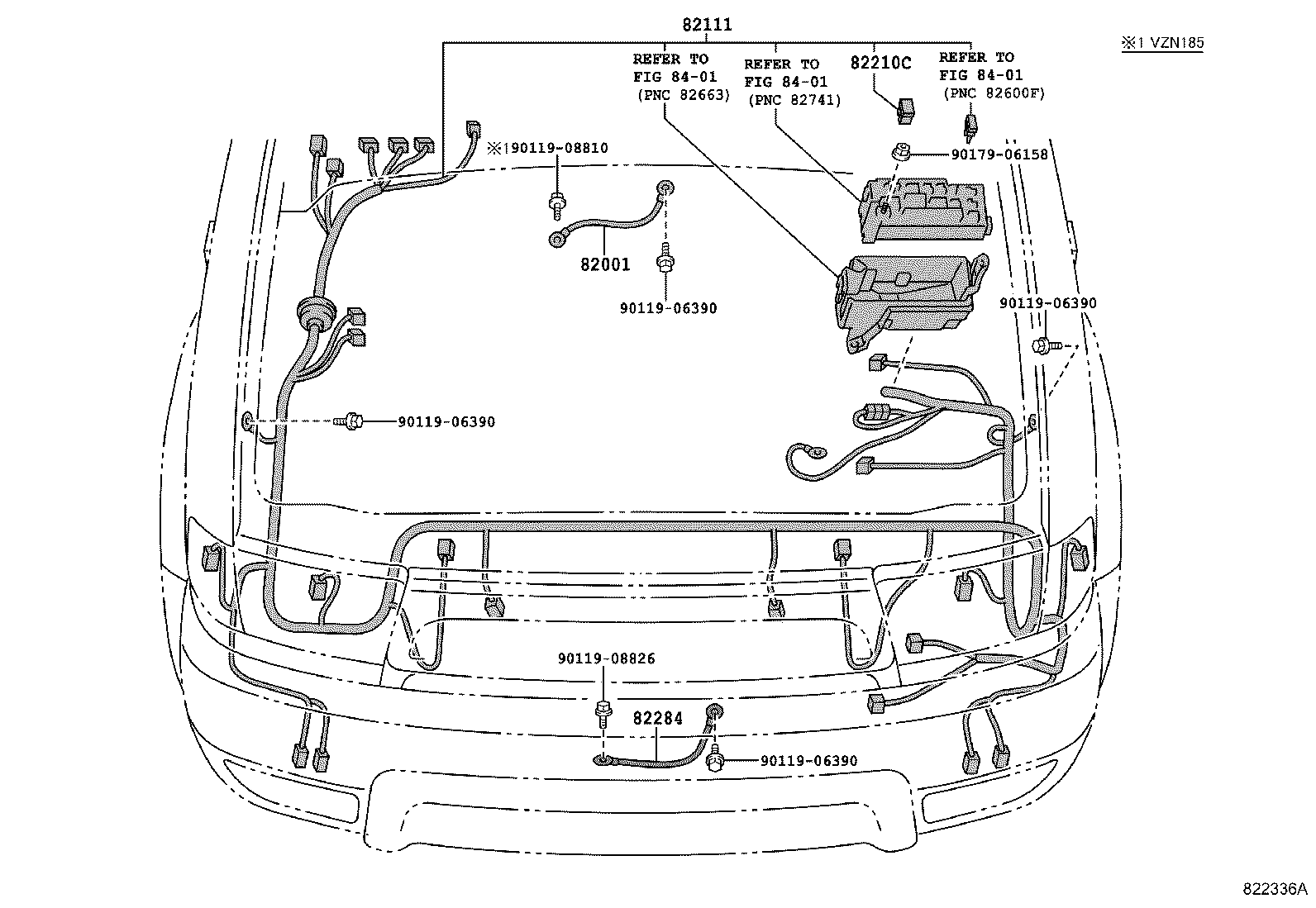 82111

※1 VZN185

REFER TO
FIG 84-01
(PNC 82663)

REFER TO
FIG 84-01
(PNC 82741)

82210C

REFER TO
FIG 84-01
(PNC 82600F)

※1 90119-08810

90179-06158

82001

90119-06390

90119-06390

90119-06390

90119-08826

82284

90119-06390

822336A