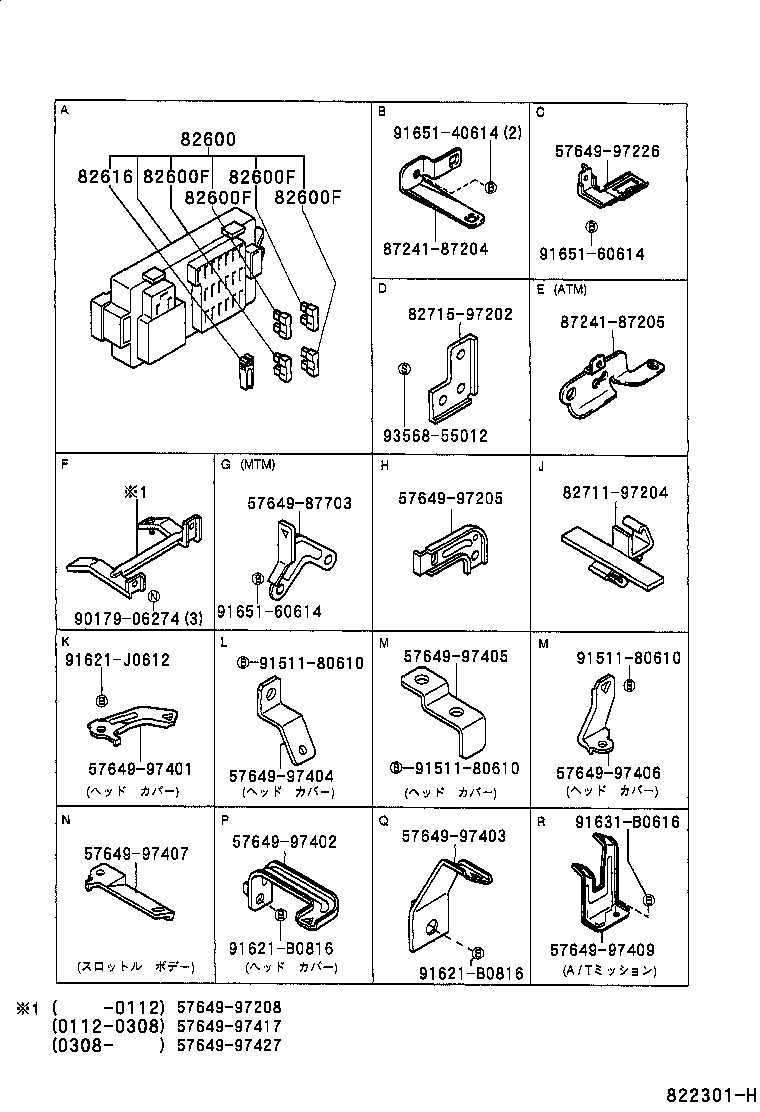 A
82600
82616 82600F 82600F
82600F 82600F

B
91651-40614 (2)
Ⓑ
87241-87204

C
57649-97226
Ⓑ
91651-60614

D
82715-97202
Ⓢ
93568-55012

E (ATM)
87241-87205

F
※1
Ⓝ
90179-06274 (3)

G (MTM)
57649-87703
Ⓑ
91651-60614

H
57649-97205

J
82711-97204

K
91621-J0612
Ⓑ
57649-97401
(ヘッド カバー)

L
Ⓑ-91511-80610
57649-97404
(ヘッド カバー)

M
57649-97405
Ⓑ-91511-80610
(ヘッド カバー)

M
91511-80610
Ⓑ
57649-97406
(ヘッド カバー)

N
57649-97407
(スロットル ボデー)

P
57649-97402
Ⓑ
91621-B0816
(ヘッド カバー)

Q
57649-97403
Ⓑ
91621-B0816

R
91631-B0616
Ⓑ
57649-97409
(A/Tミッション)

※1 ( -0112) 57649-97208
(0112-0308) 57649-97417
(0308- ) 57649-97427

822301-H