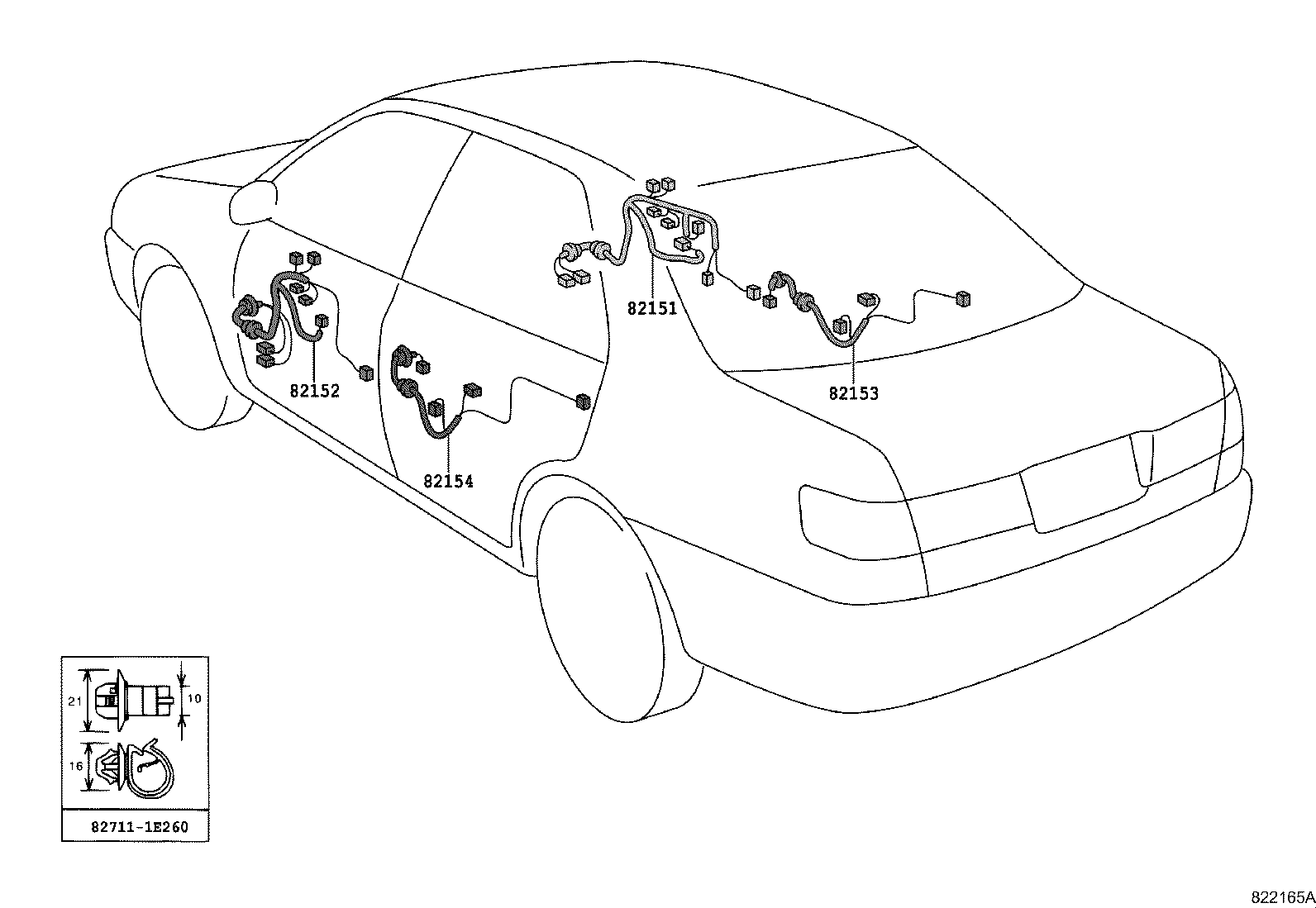 82151

82152

82153

82154

21

10

16

82711-1E260

822165A