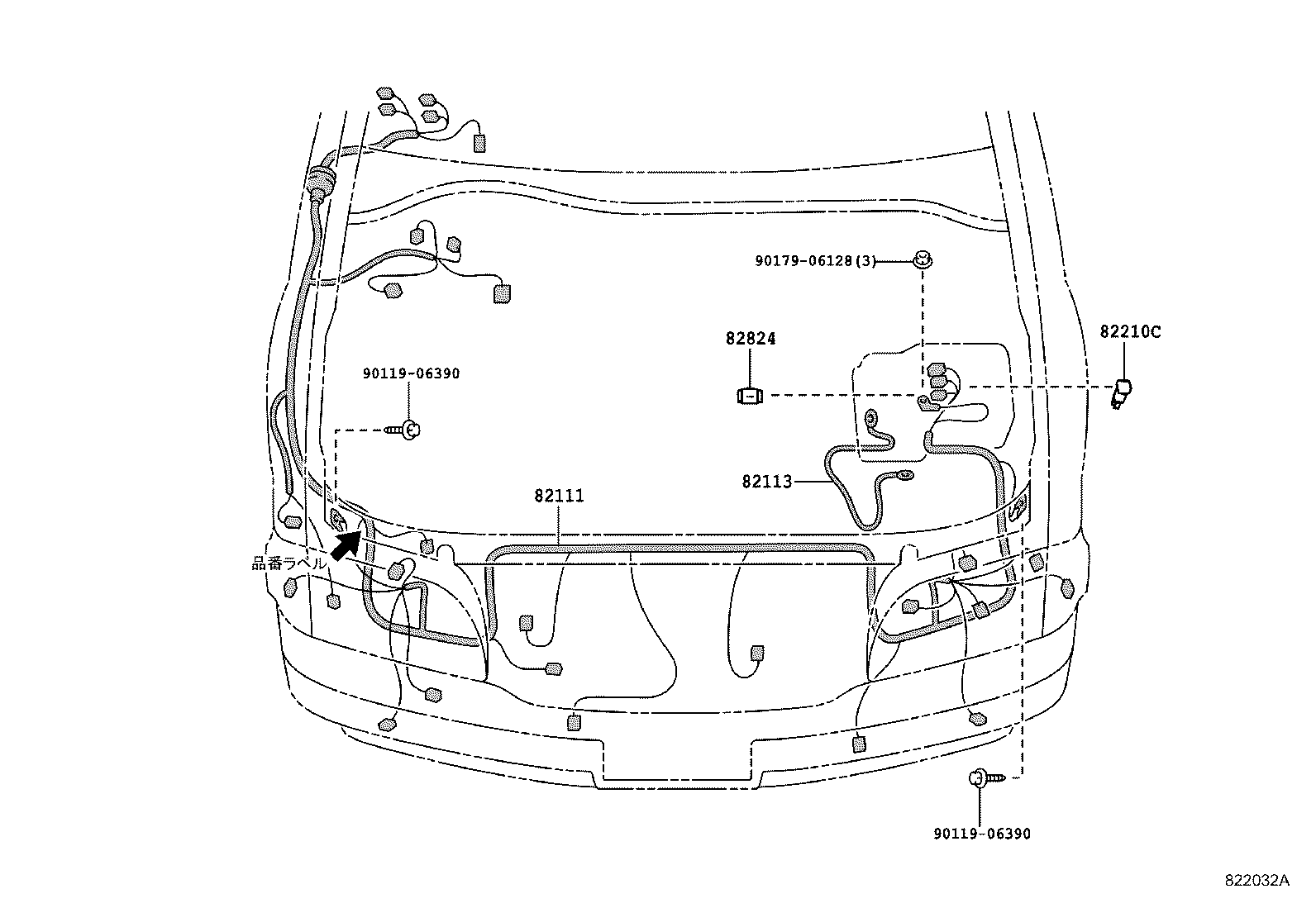 90179-06128(3)

82824

82210C

90119-06390

82113

82111

品番ラベル

90119-06390

822032A