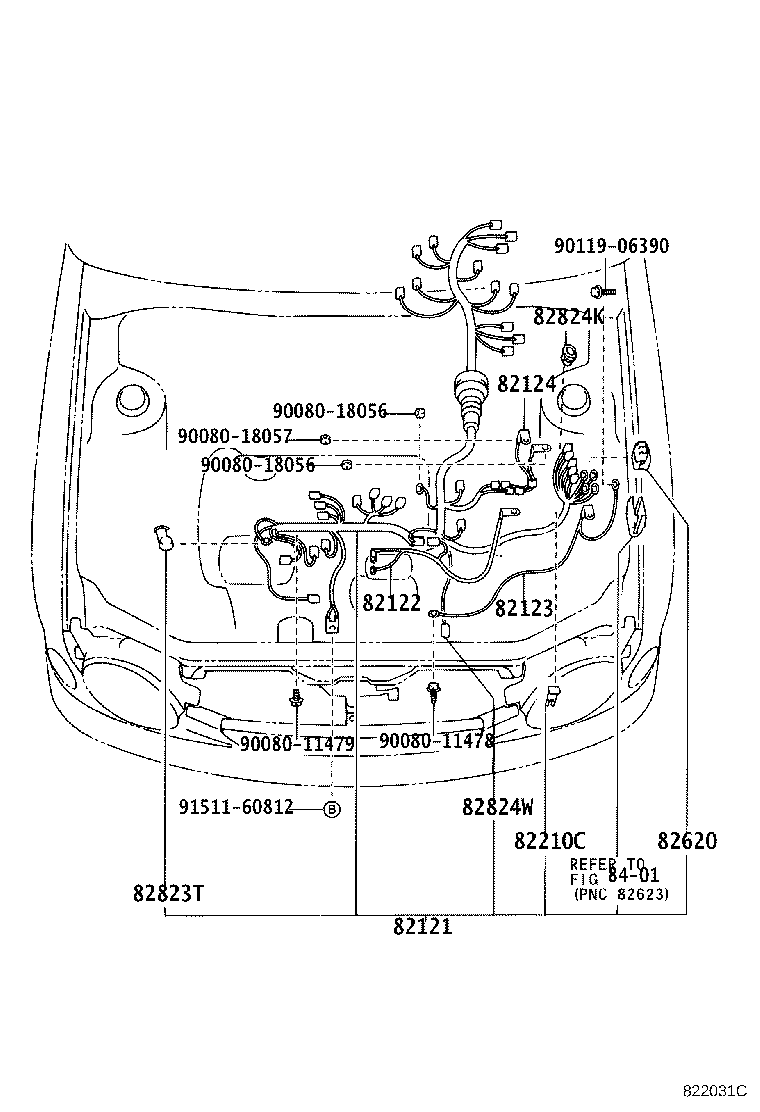 90119-06390
82824K
82124
90080-18056
90080-18057
90080-18056
82122
82123
90080-11479
90080-11478
91511-60812
B
82824W
82210C
82620
REFER TO
FIG 84-01
(PNC 82623)
82823T
82121
822031C