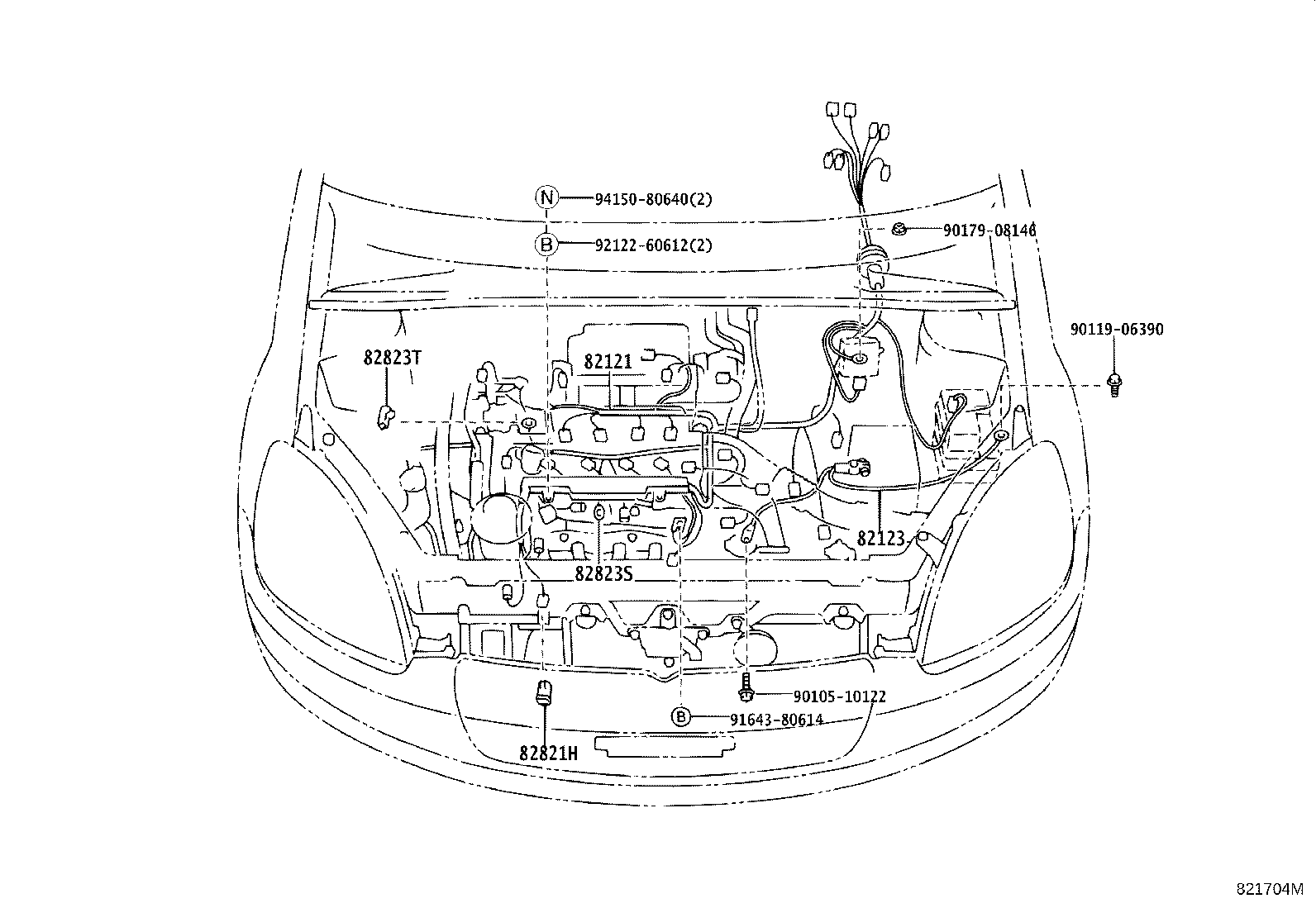 N 94150-80640(2)
B 92122-60612(2)
90179-08146
90119-06390
82823T
82121
82123
82823S
90105-10122
B 91643-80614
82821H
821704M