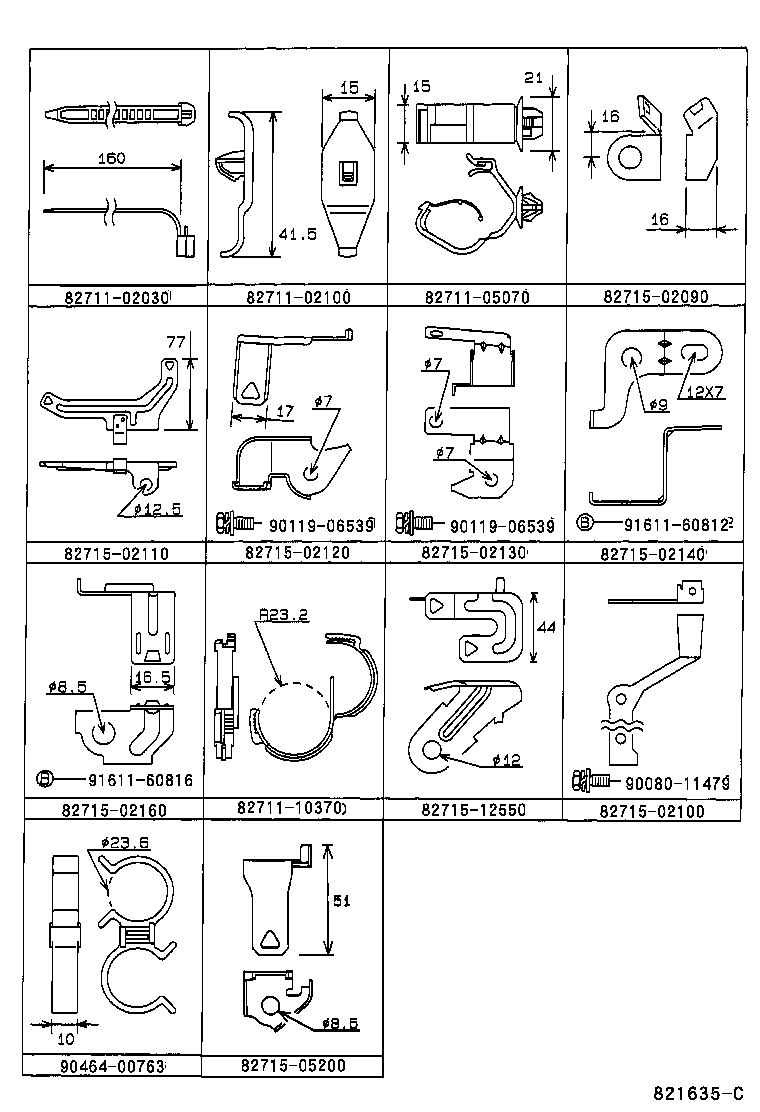 160

82711-02030

15

41.5

82711-02100

15

21

82711-05070

16

16

82715-02090

77

$\phi$12.5

82715-02110

17

$\phi$7

90119-06539

82715-02120

$\phi$7

$\phi$7

90119-06539

82715-02130

$\phi$9

12X7

B 91611-60812

82715-02140

$\phi$8.5

16.5

B 91611-60816

82715-02160

R23.2

82711-10370

44

$\phi$12

82715-12550

90080-11479

82715-02100

$\phi$23.6

10

90464-00763

51

$\phi$8.5

82715-05200

821635-C