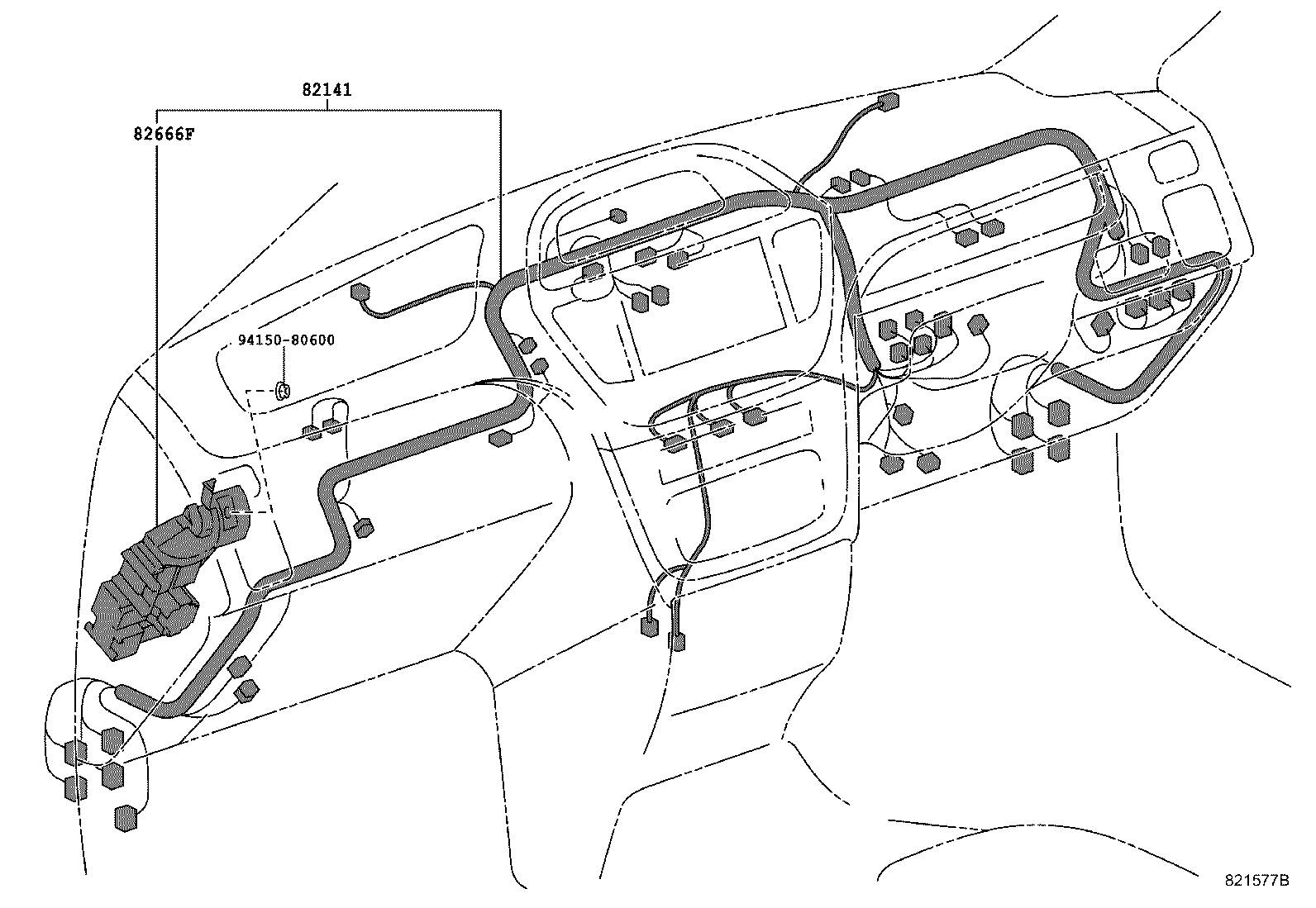 82141
82666F
94150-80600
821577B