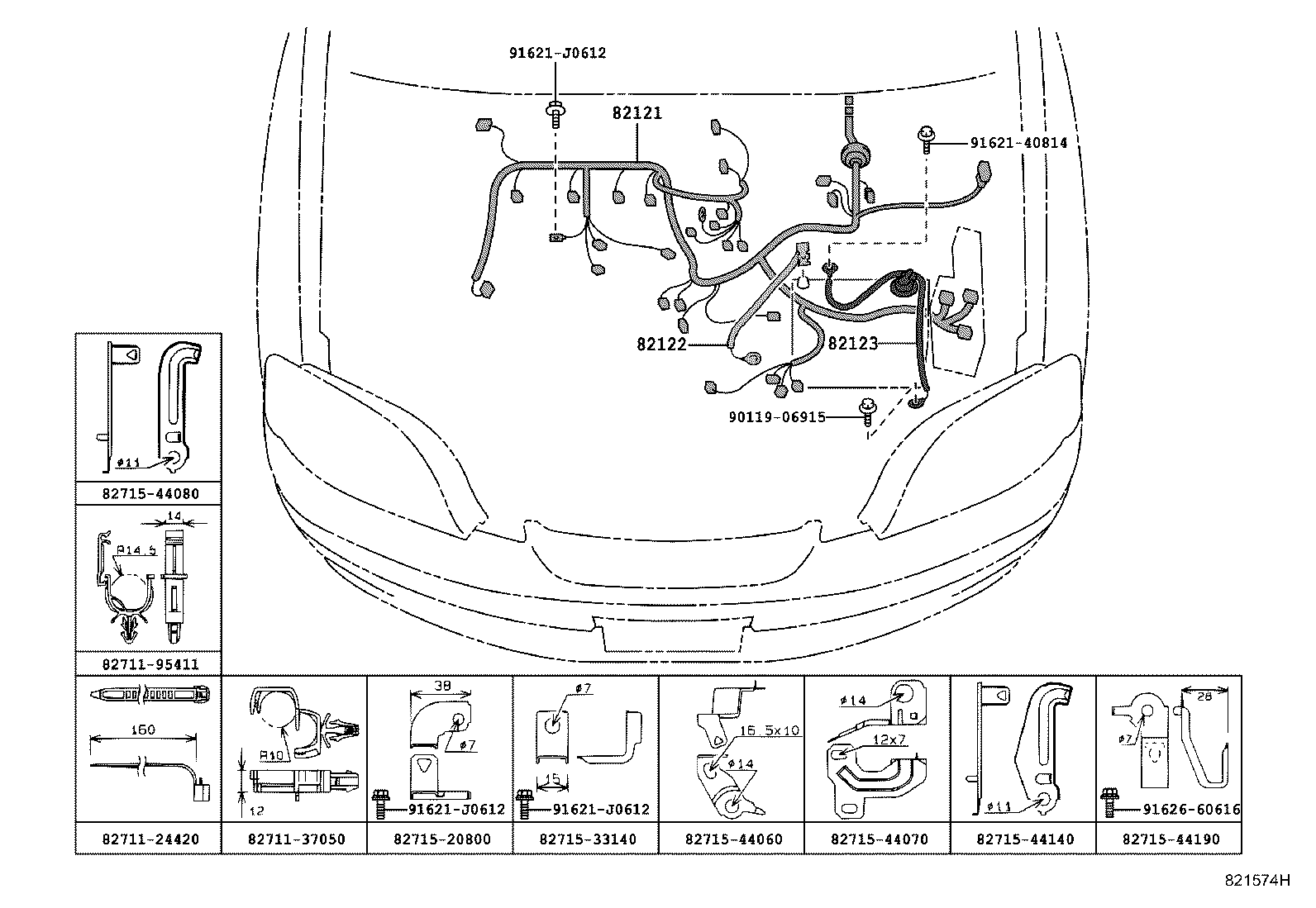 91621-J0612
82121
91621-40814
82122
82123
90119-06915

ø11
82715-44080

14
R14.5
82711-95411

160
82711-24420

R10
12
82711-37050

38
ø7
91621-J0612
82715-20800

ø7
15
91621-J0612
82715-33140

16.5x10
ø14
82715-44060

ø14
12x7
82715-44070

ø11
82715-44140

28
ø7
91626-60616
82715-44190

821574H