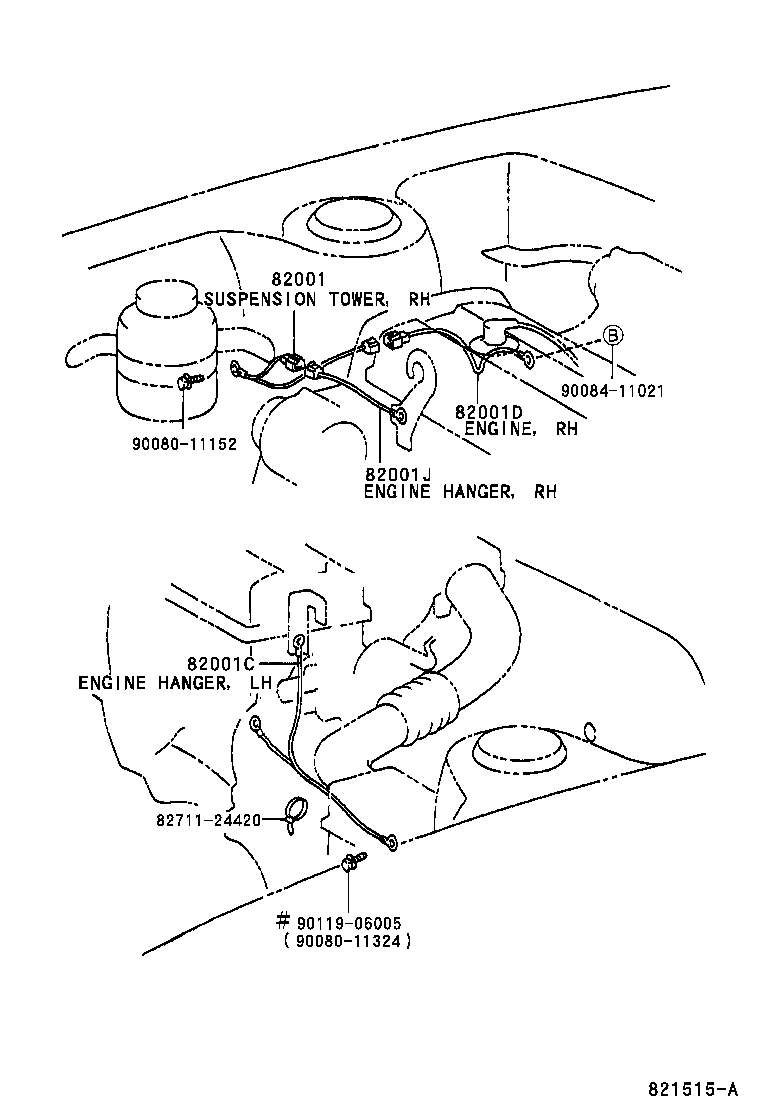 82001
SUSPENSION TOWER, RH

B

90084-11021

82001D
ENGINE, RH

90080-11152

82001J
ENGINE HANGER, RH

82001C
ENGINE HANGER, LH

82711-24420

# 90119-06005
( 90080-11324 )

821515-A