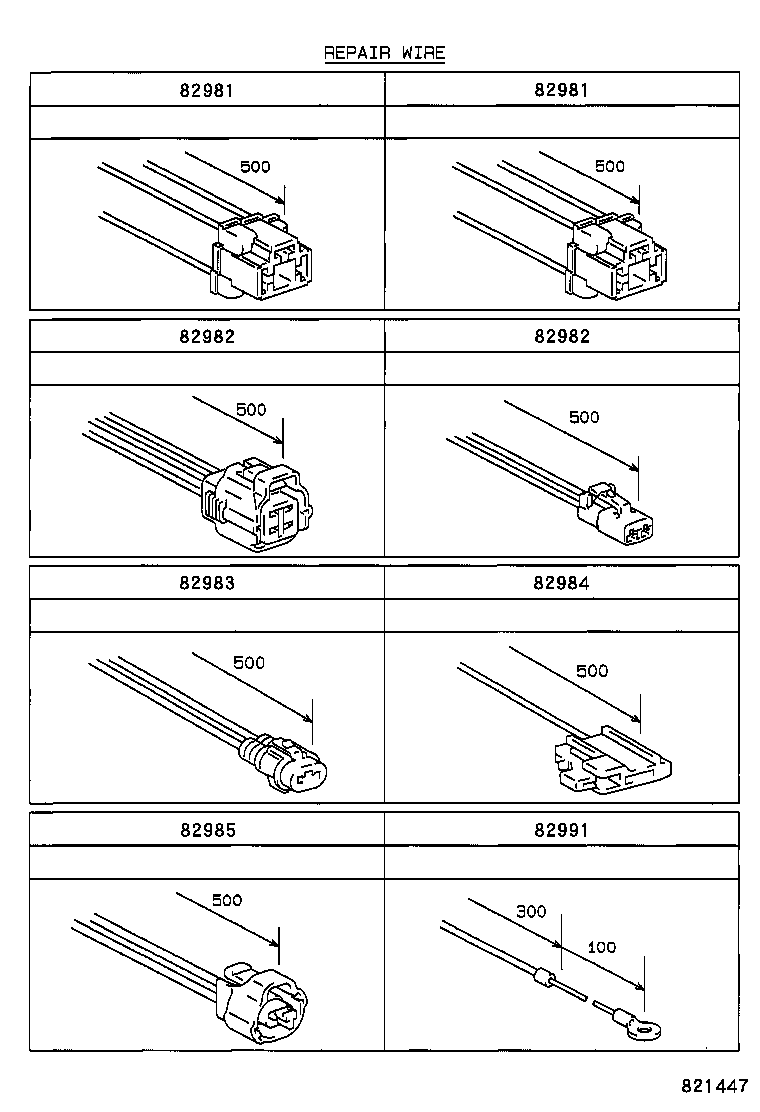 REPAIR WIRE

| 82981 | 82981 |
|---|---|
| | |
| 500 | 500 |

| 82982 | 82982 |
|---|---|
| | |
| 500 | 500 |

| 82983 | 82984 |
|---|---|
| | |
| 500 | 500 |

| 82985 | 82991 |
|---|---|
| | |
| 500 | 300 100 |

821447