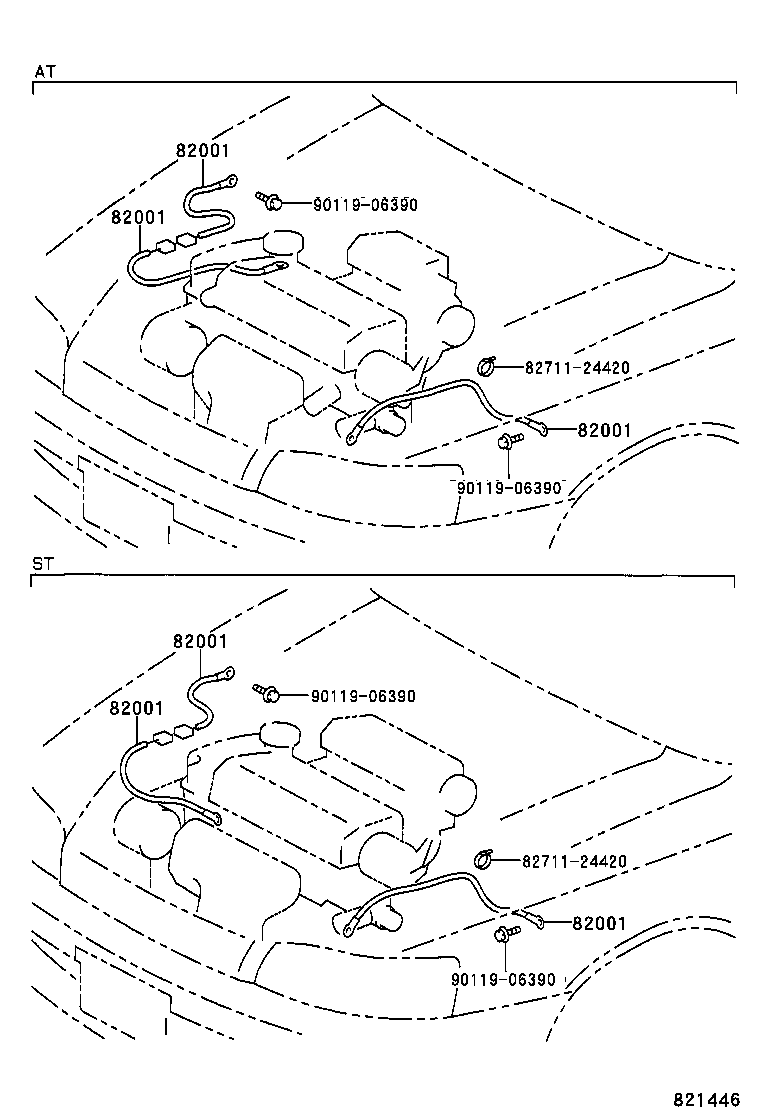 AT

82001
82001
90119-06390
82711-24420
82001
90119-06390

ST

82001
82001
90119-06390
82711-24420
82001
90119-06390

821446