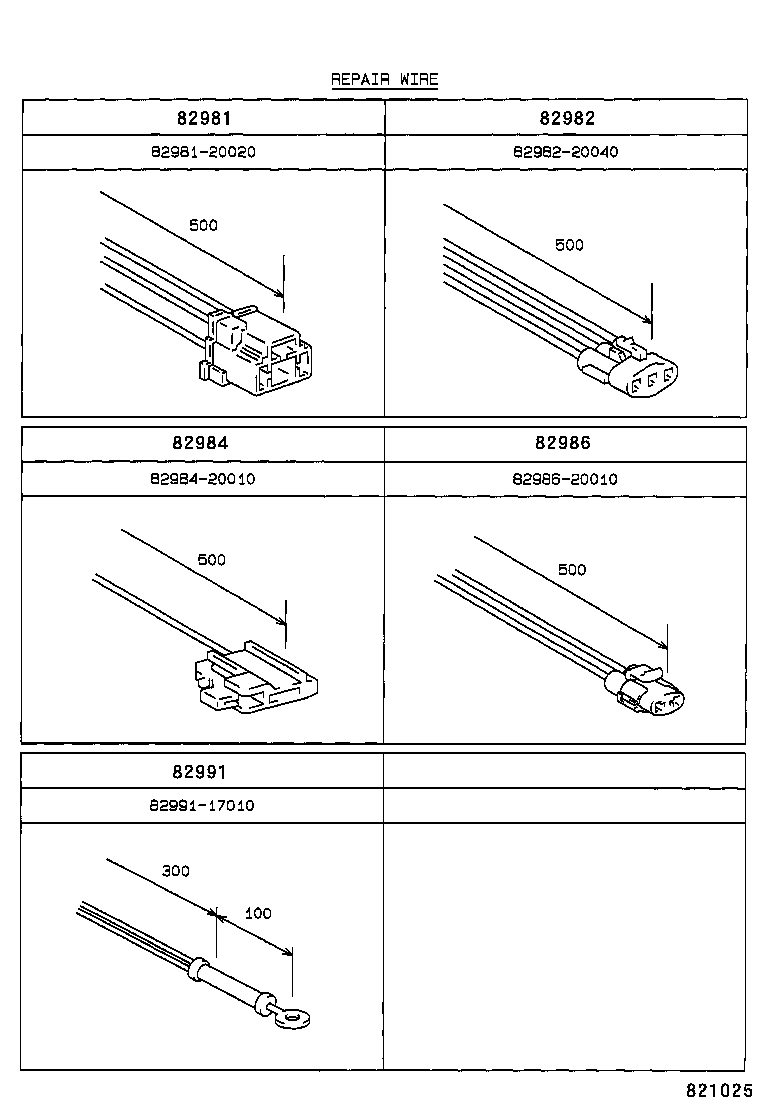 REPAIR WIRE

| 82981 | 82982 |
|---|---|
| 82981-20020 | 82982-20040 |
| 500 | 500 |

| 82984 | 82986 |
|---|---|
| 82984-20010 | 82986-20010 |
| 500 | 500 |

| 82991 | |
|---|---|
| 82991-17010 | |
| 300 100 | |

821025