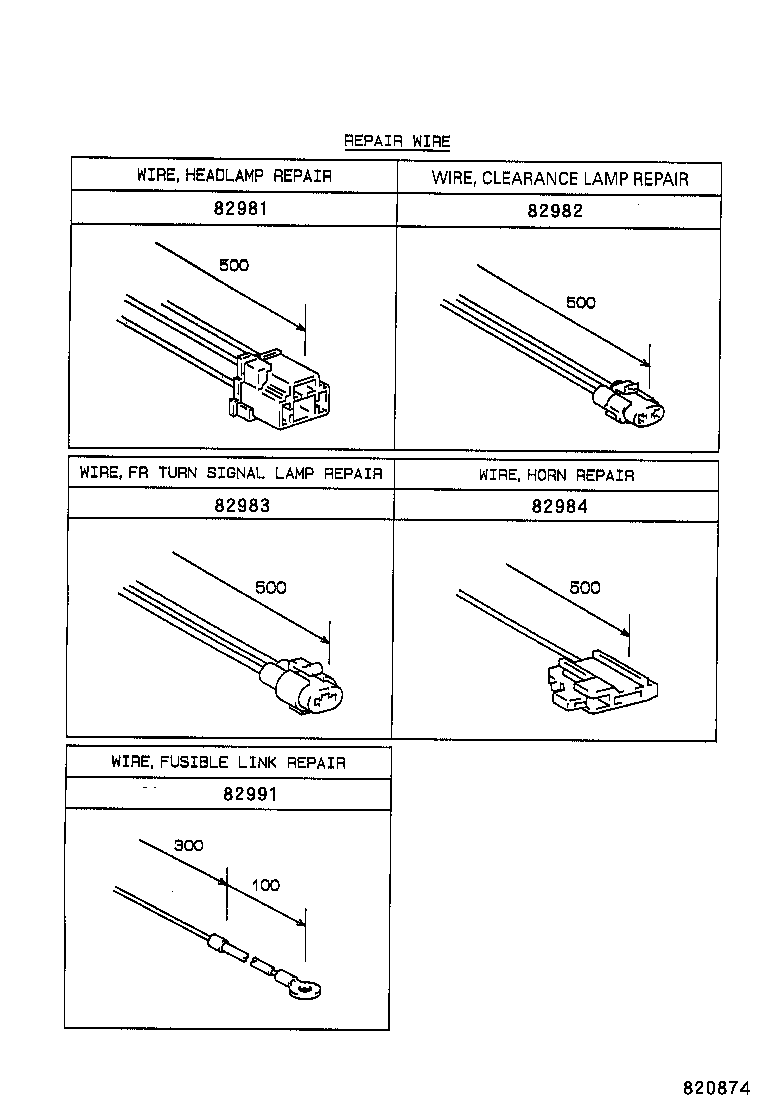 REPAIR WIRE

| WIRE, HEADLAMP REPAIR | WIRE, CLEARANCE LAMP REPAIR |
|---|---|
| 82981 | 82982 |
| 500 | 500 |

| WIRE, FR TURN SIGNAL LAMP REPAIR | WIRE, HORN REPAIR |
|---|---|
| 82983 | 82984 |
| 500 | 500 |

| WIRE, FUSIBLE LINK REPAIR |
|---|
| 82991 |
| 300 100 |

820874