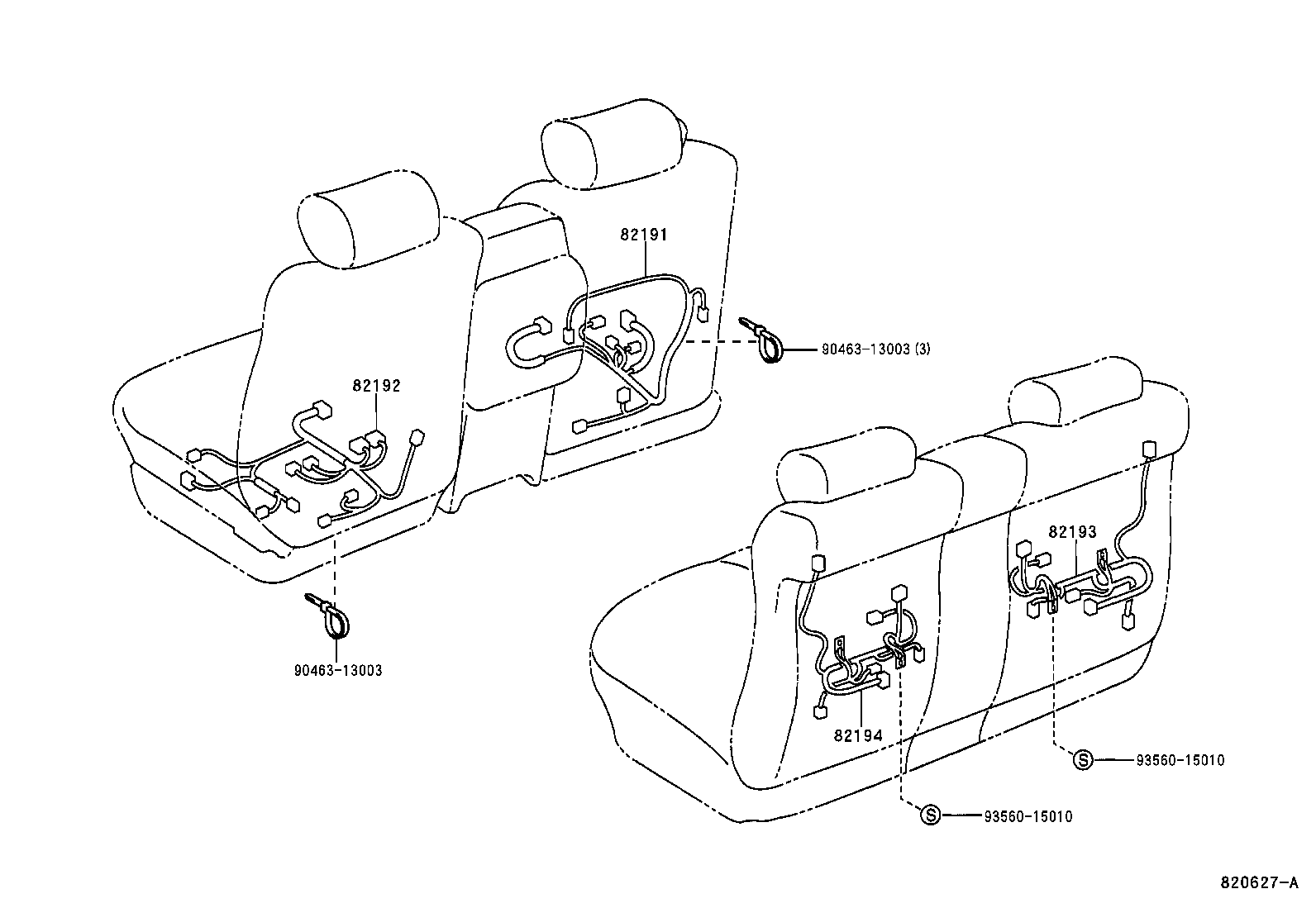 82191

90463-13003 (3)

82192

90463-13003

82193

82194

S 93560-15010

S 93560-15010

820627-A