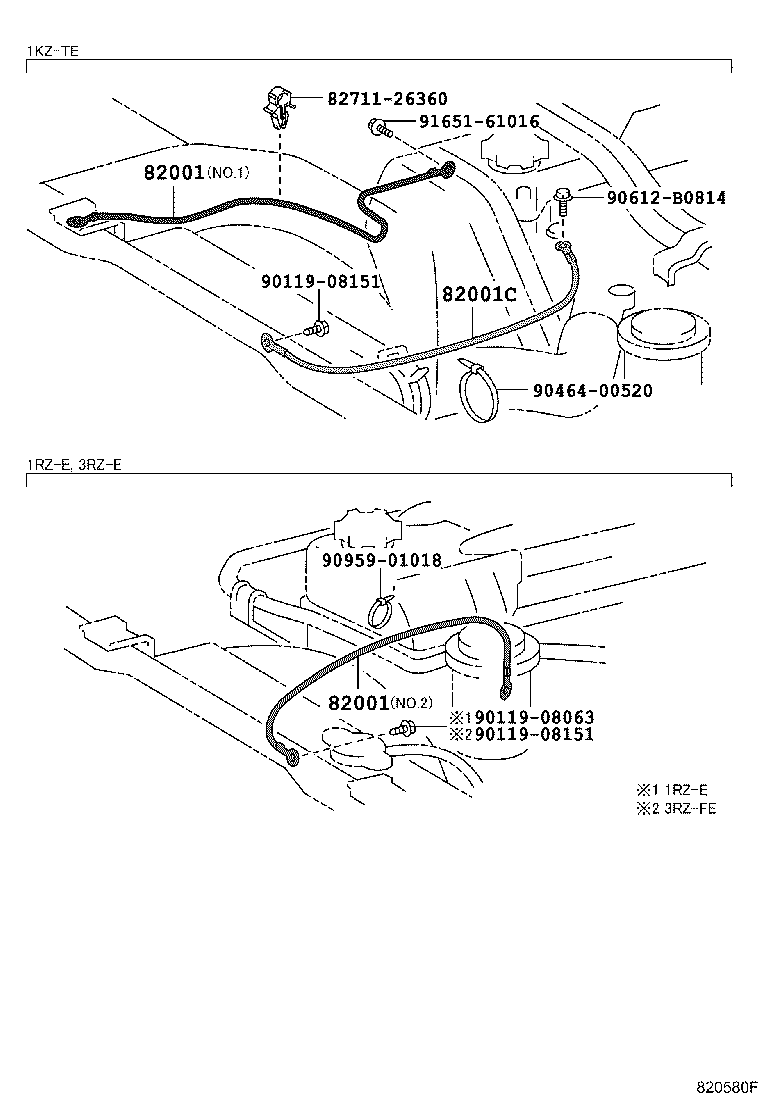 1KZ-TE

82711-26360

91651-61016

82001(NO.1)

90612-B0814

90119-08151

82001C

90464-00520

1RZ-E, 3RZ-E

90959-01018

82001(NO.2)

※1 90119-08063
※2 90119-08151

※1 1RZ-E
※2 3RZ-FE

820580F