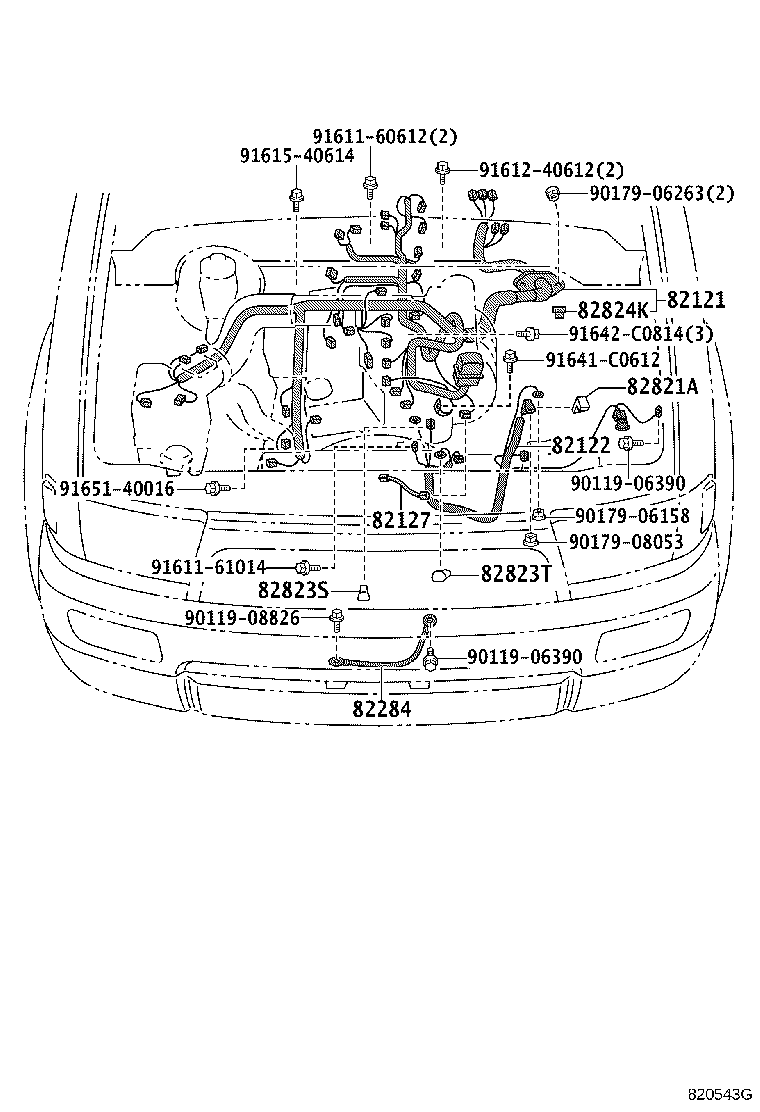 91611-60612(2)
91615-40614
91612-40612(2)
90179-06263(2)
82824K
82121
91642-C0814(3)
91641-C0612
82821A
82122
90119-06390
91651-40016
82127
90179-06158
90179-08053
91611-61014
82823S
82823T
90119-08826
90119-06390
82284
820543G