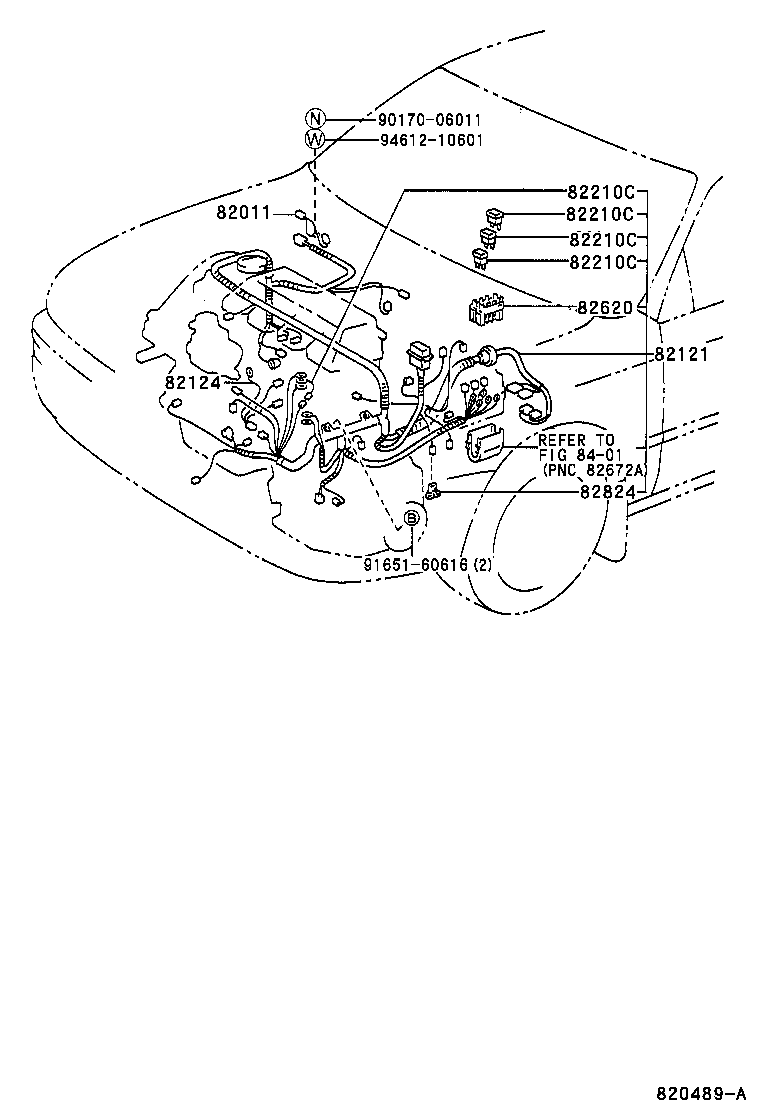 N 90170-06011
W 94612-10601
82011
82210C
82210C
82210C
82210C
82620
82121
82124
REFER TO FIG 84-01 (PNC 82672A)
82824
B
91651-60616 (2)
820489-A