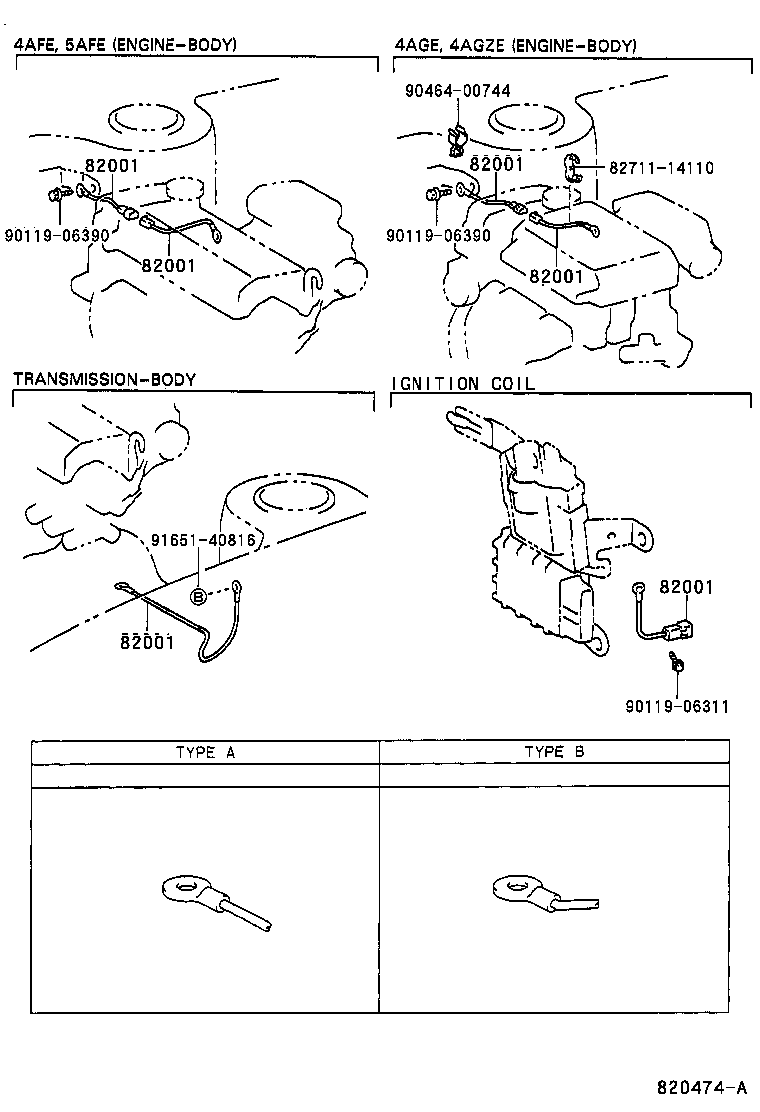 4AFE, 5AFE (ENGINE-BODY)

82001

90119-06390

82001

4AGE, 4AGZE (ENGINE-BODY)

90464-00744

82001

82711-14110

90119-06390

82001

TRANSMISSION-BODY

91651-40816

B

82001

IGNITION COIL

82001

90119-06311

| TYPE A | TYPE B |
|---|---|
| | |
| | |

820474-A