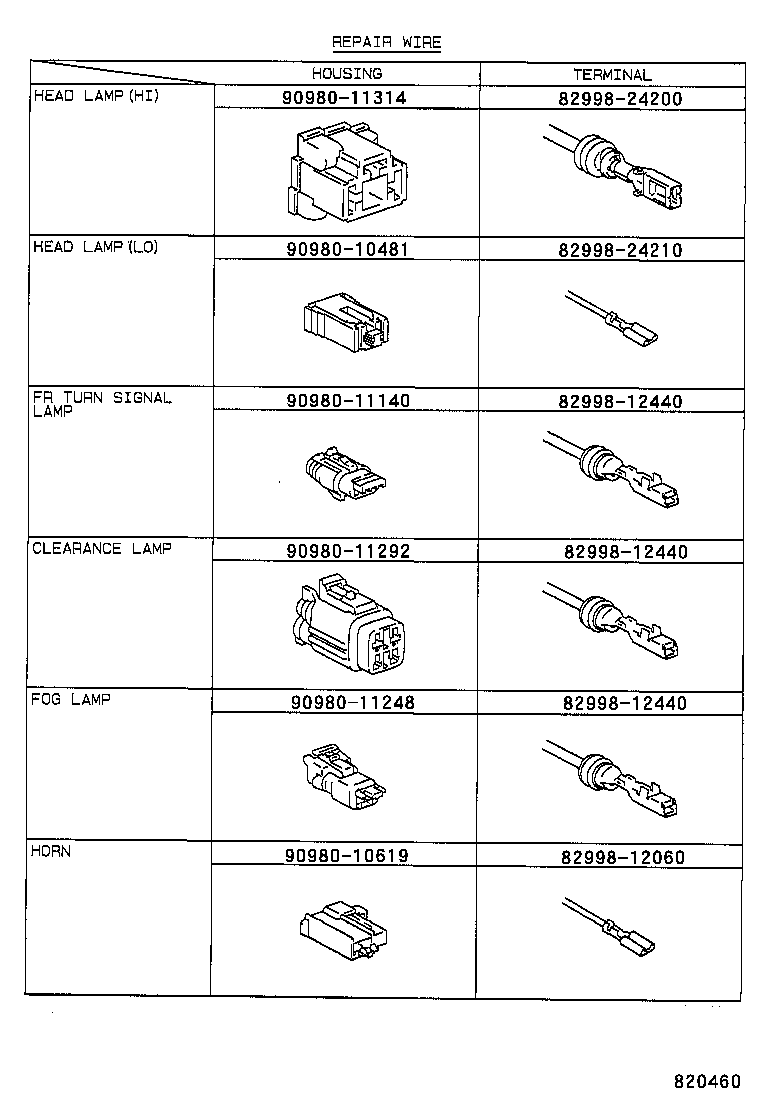 REPAIR WIRE

| | HOUSING | TERMINAL |
|---|---|---|
| HEAD LAMP (HI) | 90980-11314 | 82998-24200 |
| HEAD LAMP (LO) | 90980-10481 | 82998-24210 |
| FR TURN SIGNAL LAMP | 90980-11140 | 82998-12440 |
| CLEARANCE LAMP | 90980-11292 | 82998-12440 |
| FOG LAMP | 90980-11248 | 82998-12440 |
| HORN | 90980-10619 | 82998-12060 |

820460