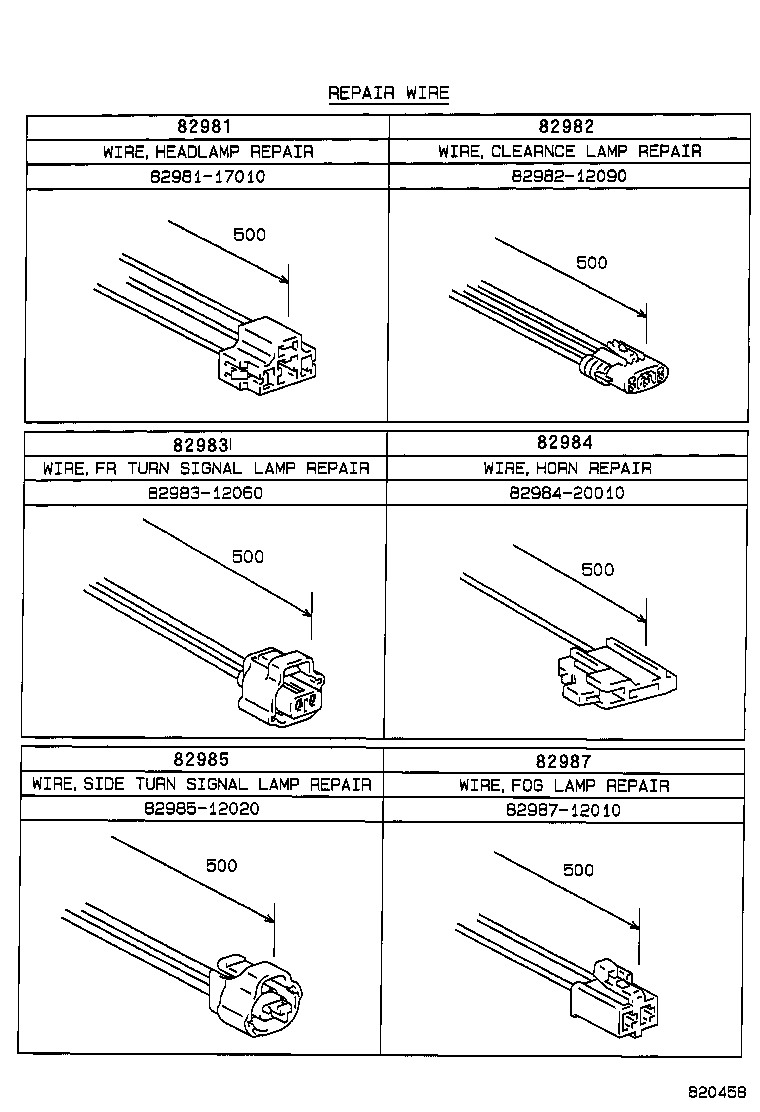 REPAIR WIRE

| 82981 | 82982 |
|---|---|
| WIRE, HEADLAMP REPAIR | WIRE, CLEARNCE LAMP REPAIR |
| 82981-17010 | 82982-12090 |
| 500 | 500 |

| 82983 | 82984 |
|---|---|
| WIRE, FR TURN SIGNAL LAMP REPAIR | WIRE, HORN REPAIR |
| 82983-12060 | 82984-20010 |
| 500 | 500 |

| 82985 | 82987 |
|---|---|
| WIRE, SIDE TURN SIGNAL LAMP REPAIR | WIRE, FOG LAMP REPAIR |
| 82985-12020 | 82987-12010 |
| 500 | 500 |

820458