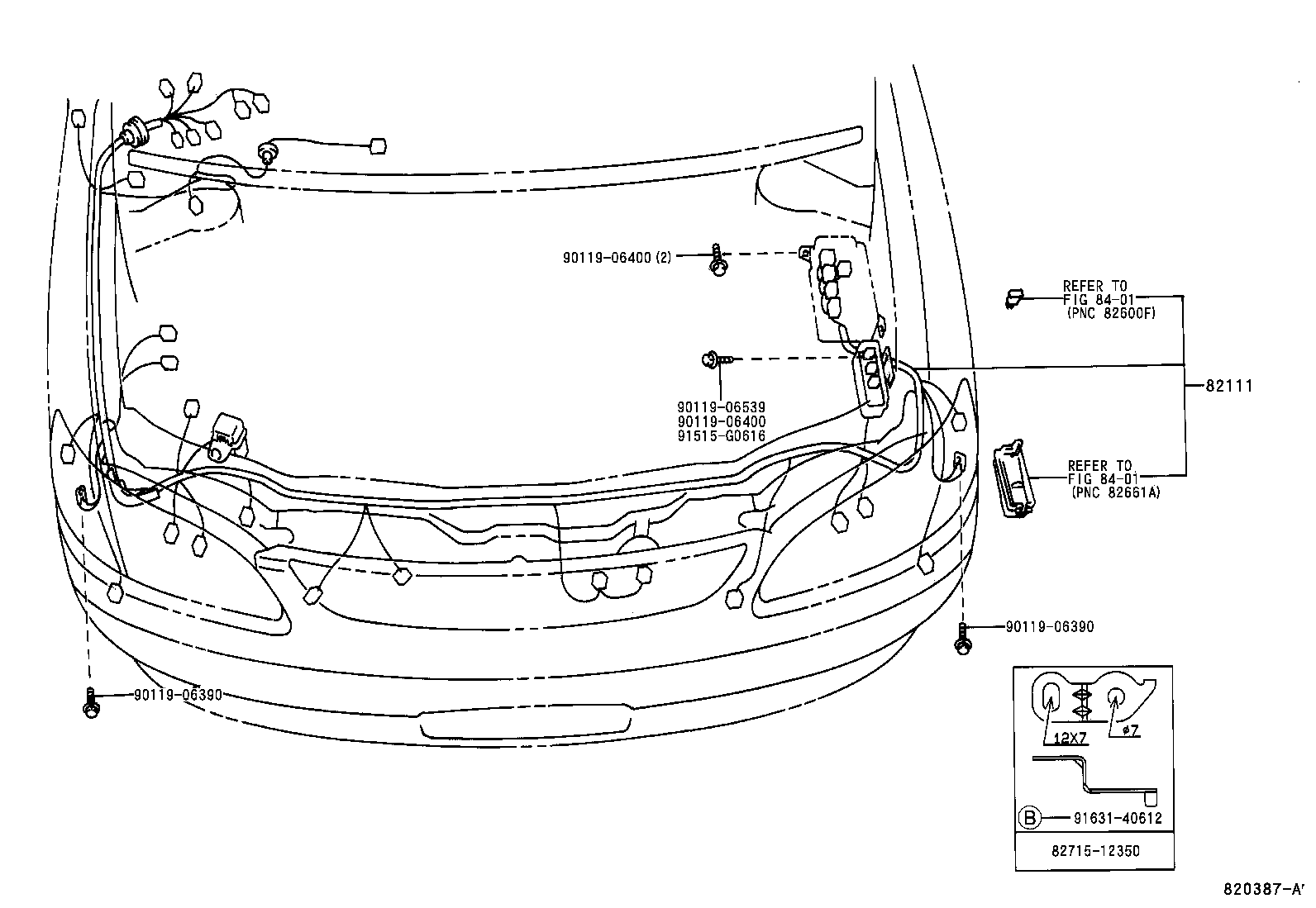 90119-06400 (2)

REFER TO
FIG 84-01
(PNC 82600F)

82111

90119-06539
90119-06400
91515-G0616

REFER TO
FIG 84-01
(PNC 82661A)

90119-06390

90119-06390

12X7
ø7

B 91631-40612

82715-12350

820387-A