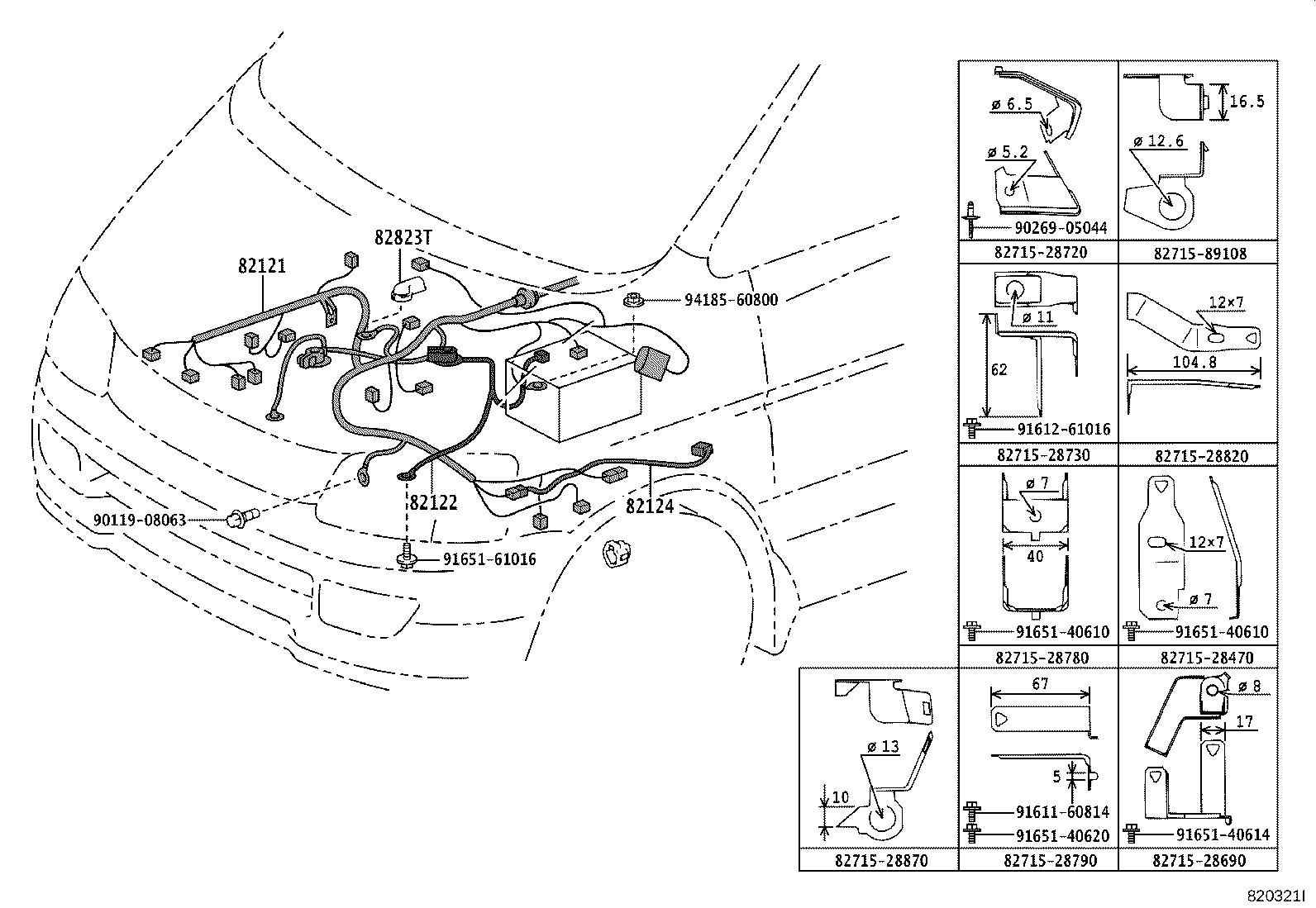 82121
82823T
94185-60800
82122
82124
90119-08063
91651-61016

ø 6.5
ø 5.2
90269-05044
82715-28720

16.5
ø 12.6
82715-89108

ø 11
62
91612-61016
82715-28730

12×7
104.8
82715-28820

ø 7
40
91651-40610
82715-28780

12×7
ø 7
91651-40610
82715-28470

ø 13
10
82715-28870

67
5
91611-60814
91651-40620
82715-28790

ø 8
17
91651-40614
82715-28690

820321I