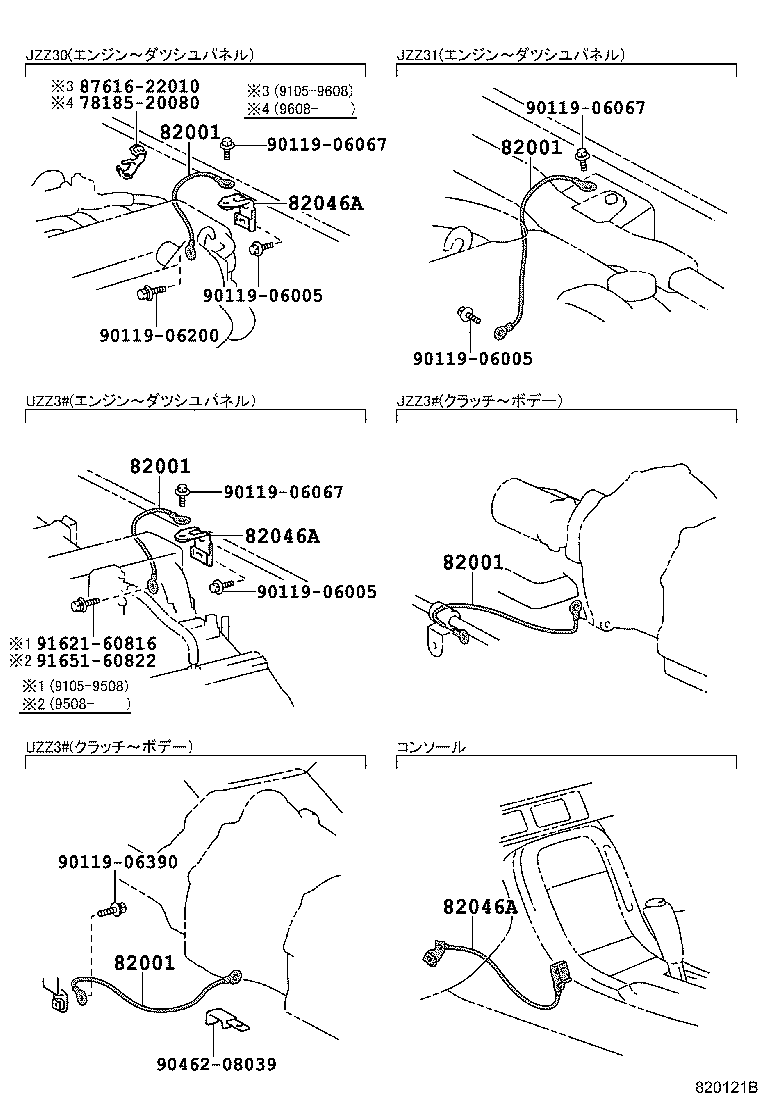 JZZ30(エンジン～ダッシュパネル)

※3 87616-22010
※4 78185-20080
※3 (9105-9608)
※4 (9608-　　)
82001
90119-06067
82046A
90119-06005
90119-06200

JZZ31(エンジン～ダッシュパネル)

90119-06067
82001
90119-06005

UZZ3#(エンジン～ダッシュパネル)

82001
90119-06067
82046A
90119-06005
※1 91621-60816
※2 91651-60822
※1 (9105-9508)
※2 (9508-　　)

JZZ3#(クラッチ～ボデー)

82001

UZZ3#(クラッチ～ボデー)

90119-06390
82001
90462-08039

コンソール

82046A

820121B