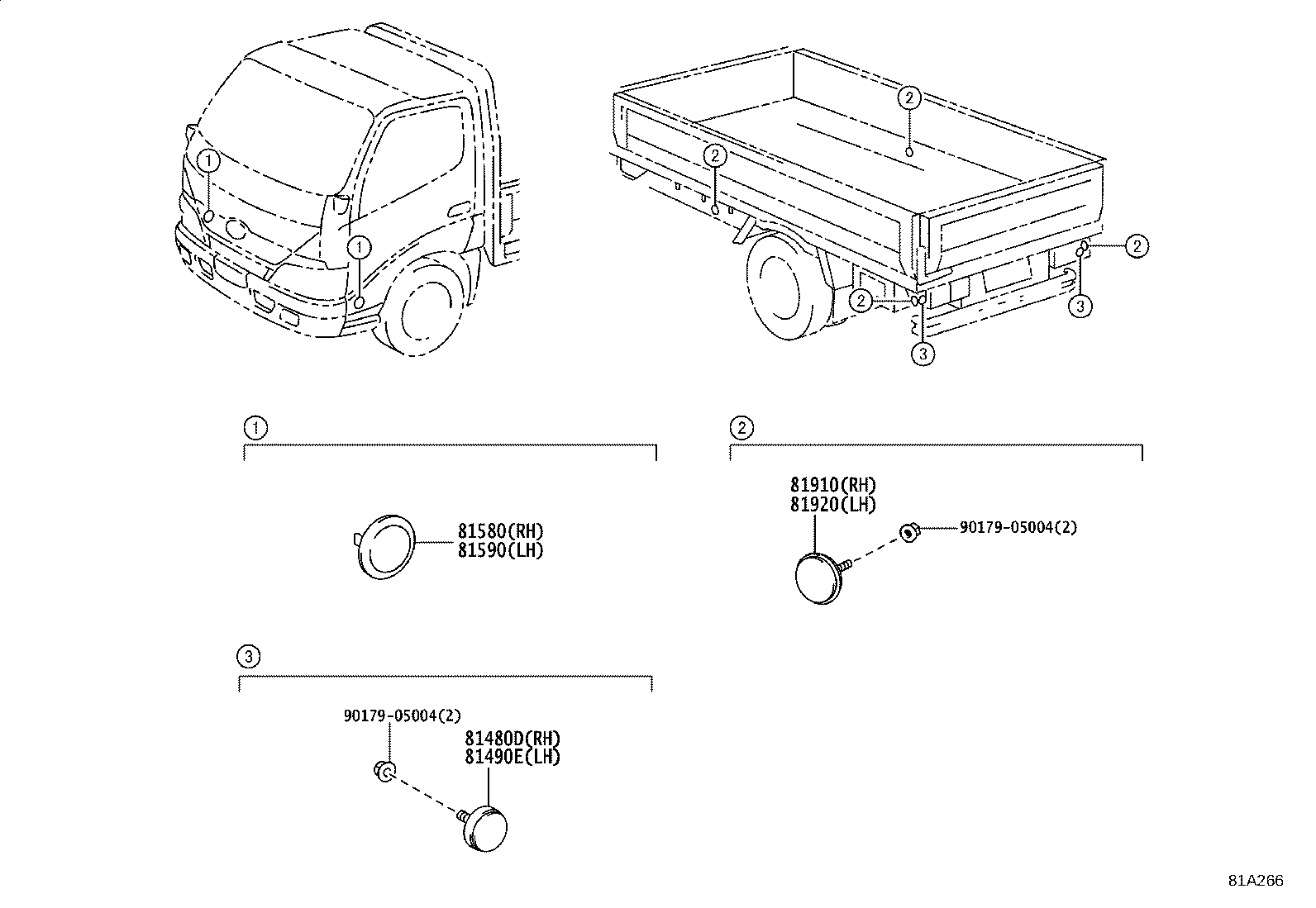 1
1
2
2
2
2
3
3

1
81580(RH)
81590(LH)

2
81910(RH)
81920(LH)
90179-05004(2)

3
90179-05004(2)
81480D(RH)
81490E(LH)

81A266