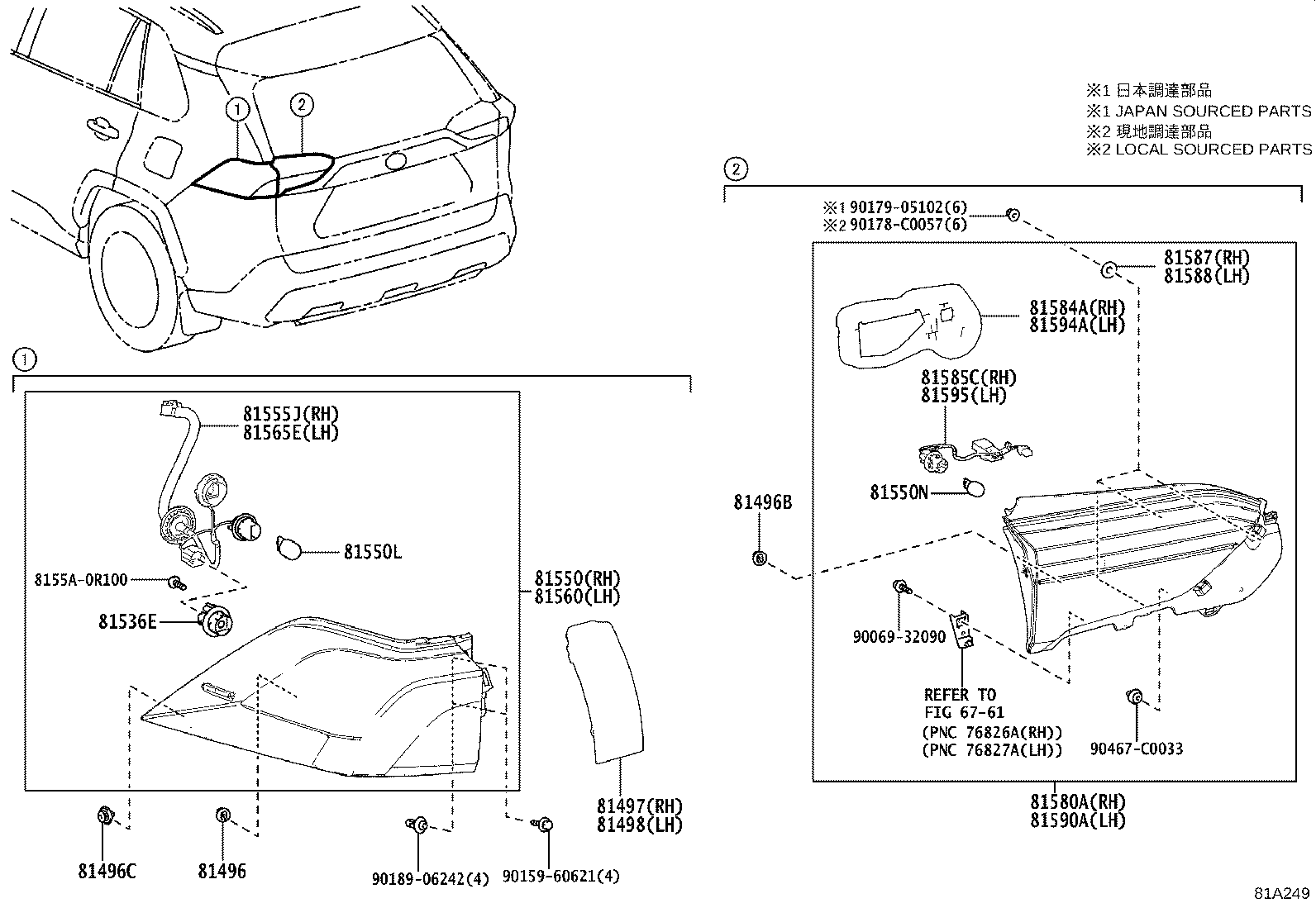 ①
②

※1 日本調達部品
※1 JAPAN SOURCED PARTS
※2 現地調達部品
※2 LOCAL SOURCED PARTS

①

81555J(RH)
81565E(LH)

81550L

8155A-0R100

81536E

81550(RH)
81560(LH)

81497(RH)
81498(LH)

81496C

81496

90189-06242(4)

90159-60621(4)

②

※1 90179-05102(6)
※2 90178-C0057(6)

81587(RH)
81588(LH)

81584A(RH)
81594A(LH)

81585C(RH)
81595(LH)

81550N

81496B

90069-32090

REFER TO
FIG 67-61
(PNC 76826A(RH))
(PNC 76827A(LH))

90467-C0033

81580A(RH)
81590A(LH)

81A249