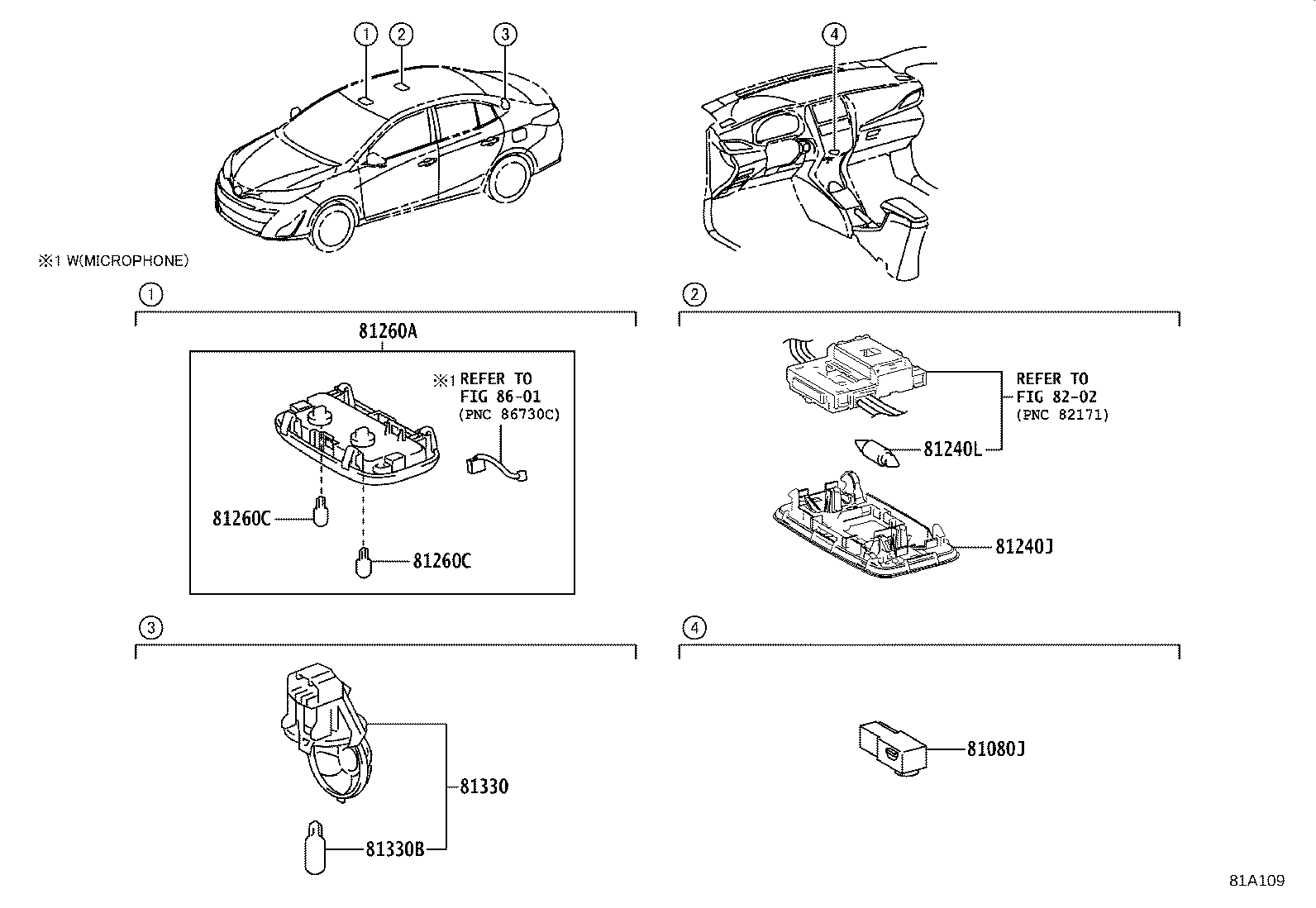 ①
②
③
④

※1 W(MICROPHONE)

①

81260A

※1 REFER TO
FIG 86-01
(PNC 86730C)

81260C
81260C

②

REFER TO
FIG 82-02
(PNC 82171)

81240L
81240J

③

81330
81330B

④

81080J

81A109