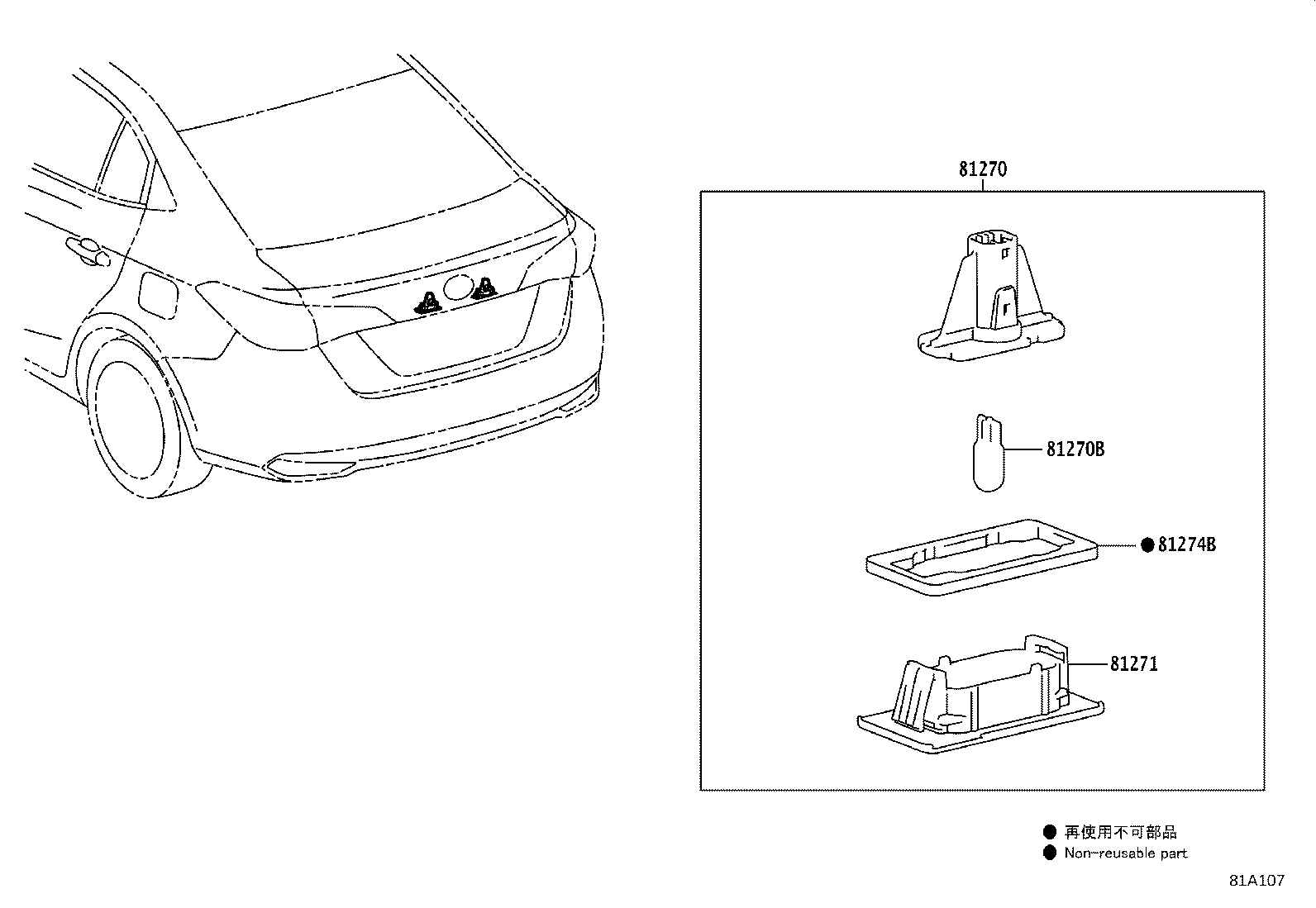 81270

81270B

● 81274B

81271

● 再使用不可部品
● Non-reusable part

81A107