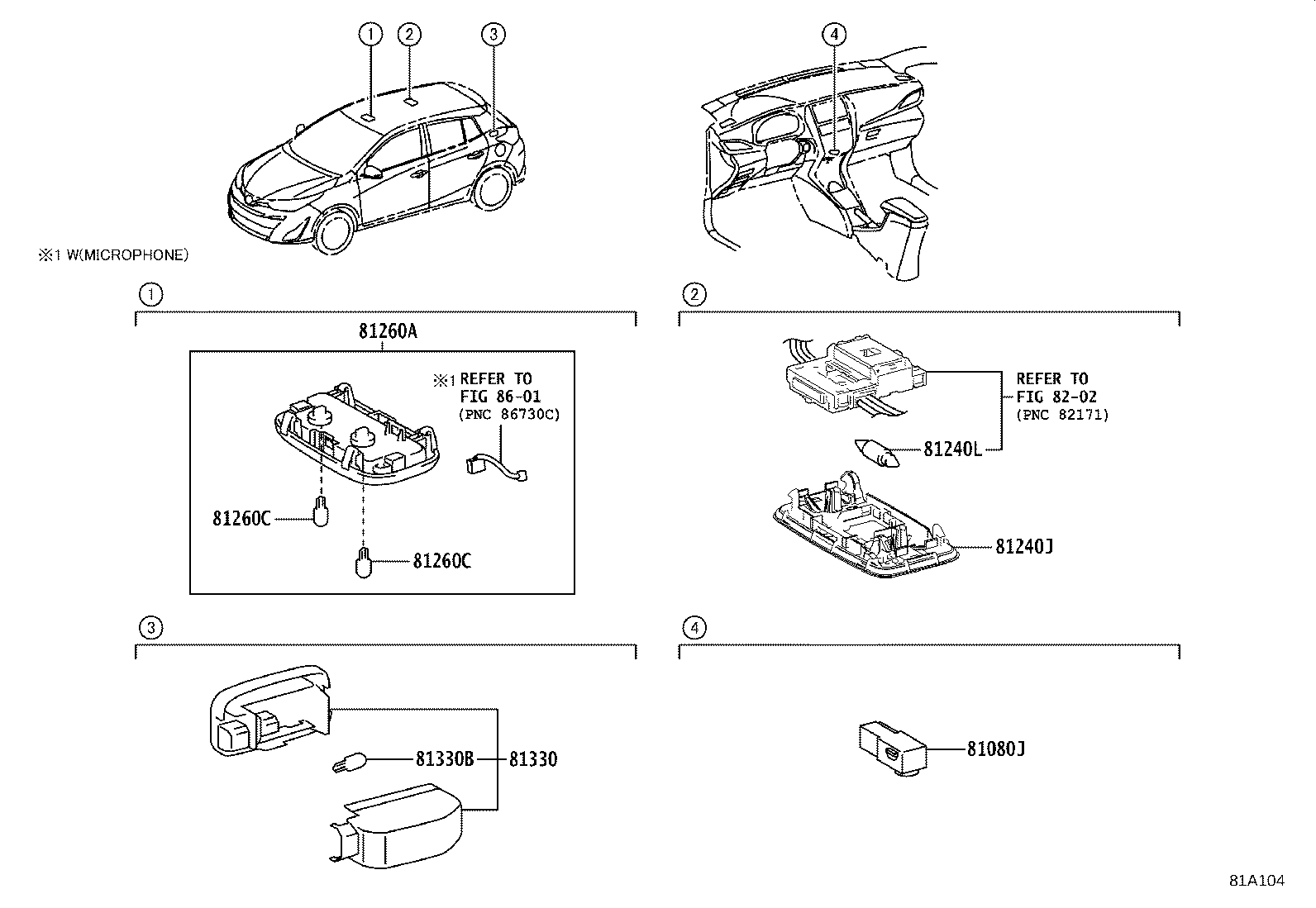 ①
②
③
④

※1 W(MICROPHONE)

①

81260A

※1 REFER TO
FIG 86-01
(PNC 86730C)

81260C

81260C

②

REFER TO
FIG 82-02
(PNC 82171)

81240L

81240J

③

81330B

81330

④

81080J

81A104