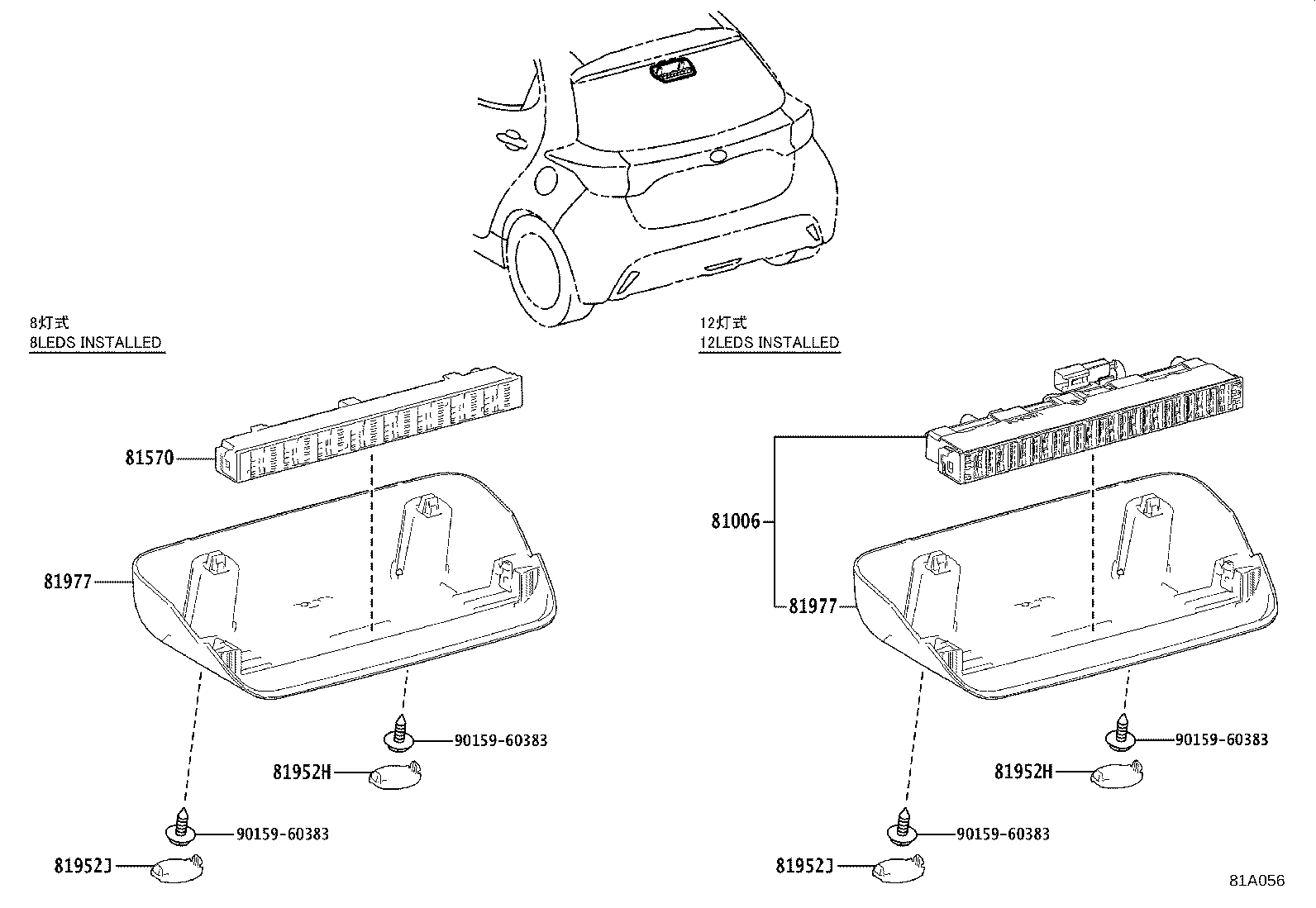 8灯式
8LEDS INSTALLED

81570

81977

90159-60383

81952H

90159-60383

81952J

12灯式
12LEDS INSTALLED

81006

81977

90159-60383

81952H

90159-60383

81952J

81A056