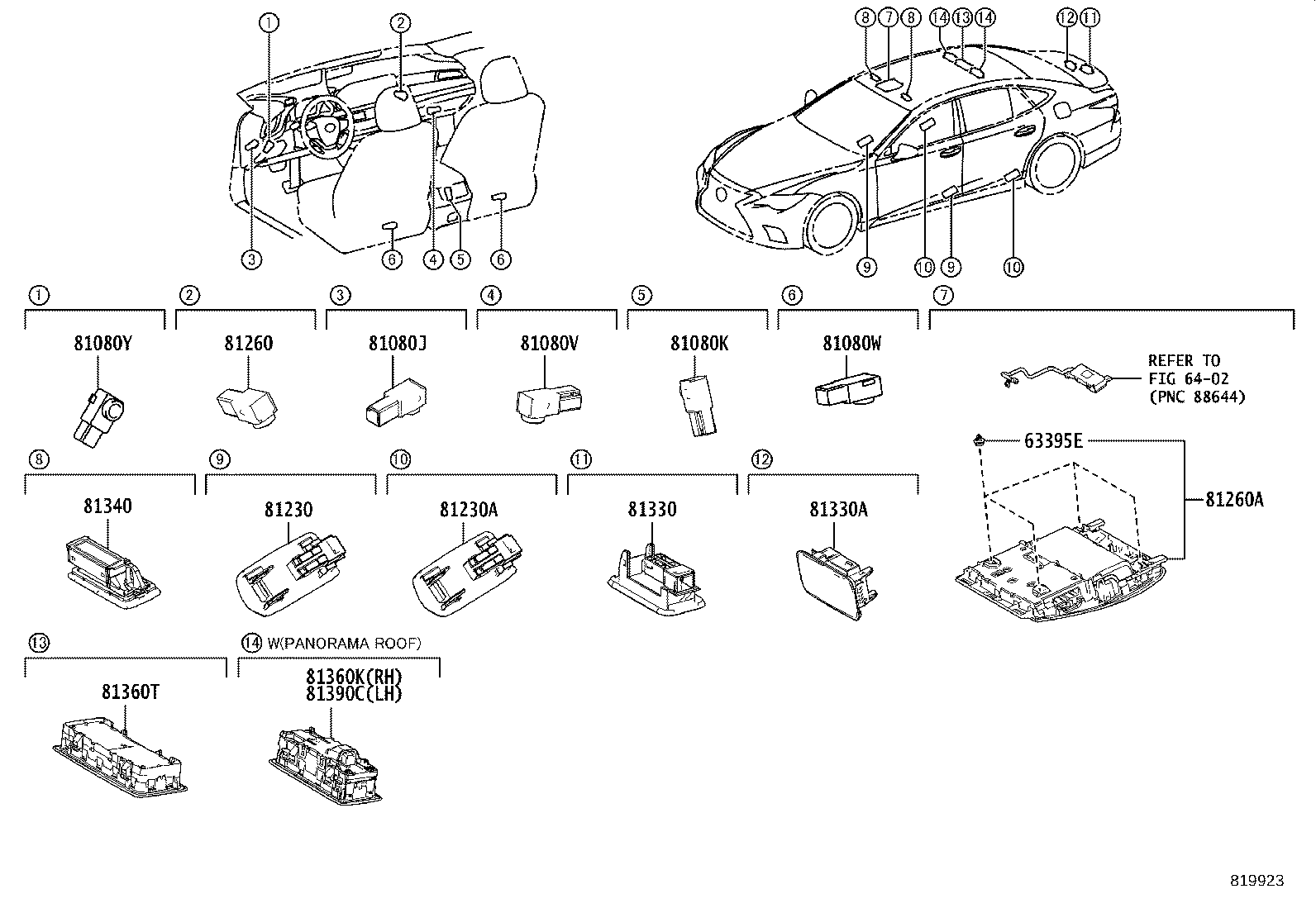 1
2
3
6
4
5
6
8 7 8
14 13 14
12 11
9
10 9
10

1
81080Y

2
81260

3
81080J

4
81080V

5
81080K

6
81080W

7
REFER TO FIG 64-02 (PNC 88644)

63395E
81260A

8
81340

9
81230

10
81230A

11
81330

12
81330A

13
81360T

14 W(PANORAMA ROOF)
81360K(RH)
81390C(LH)

819923