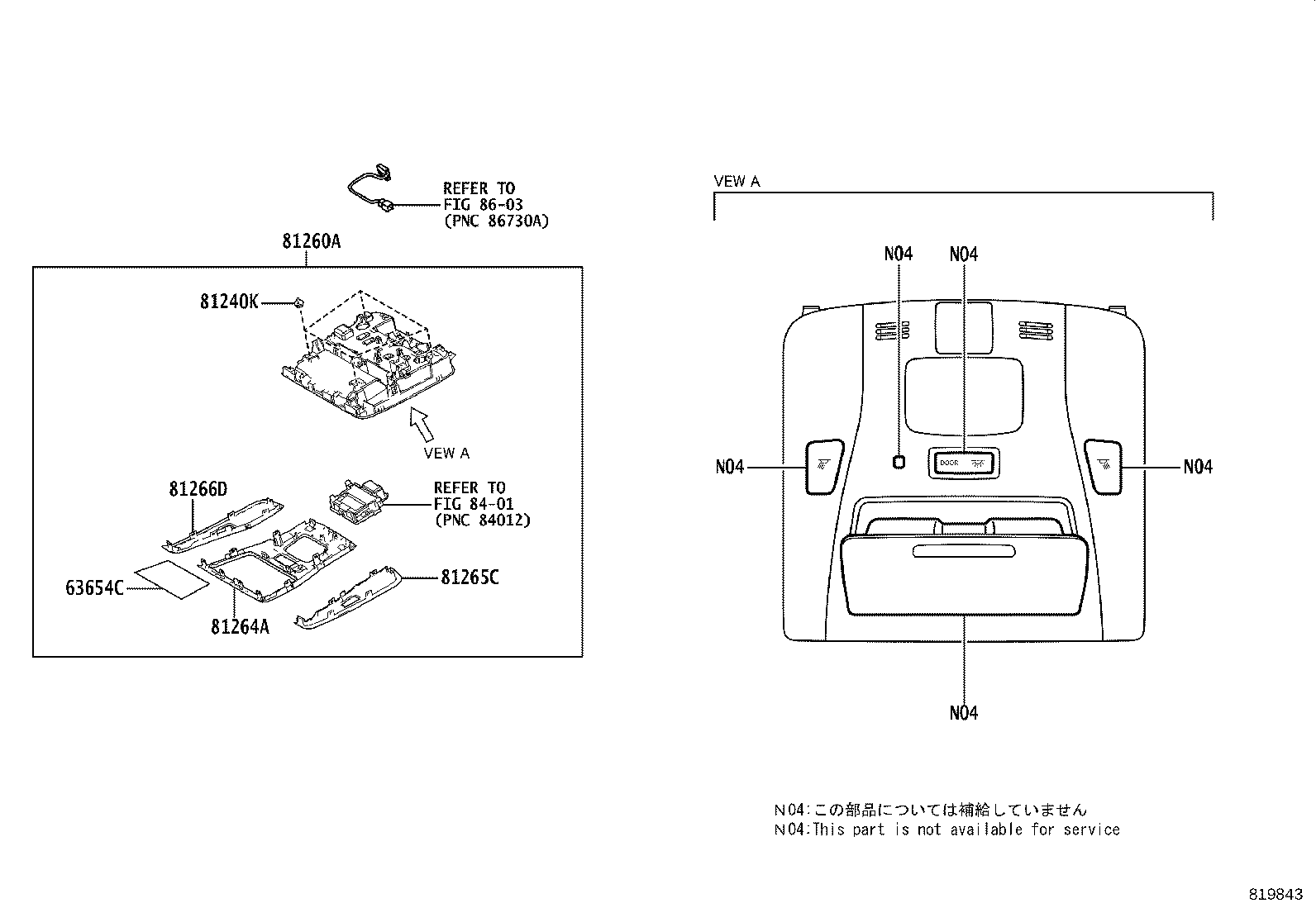 REFER TO
FIG 86-03
(PNC 86730A)

81260A

81240K

VEW A

81266D

REFER TO
FIG 84-01
(PNC 84012)

63654C

81265C

81264A

VEW A

N04

N04

N04

DOOR

N04

N04

N04:この部品については補給していません
N04:This part is not available for service

819843