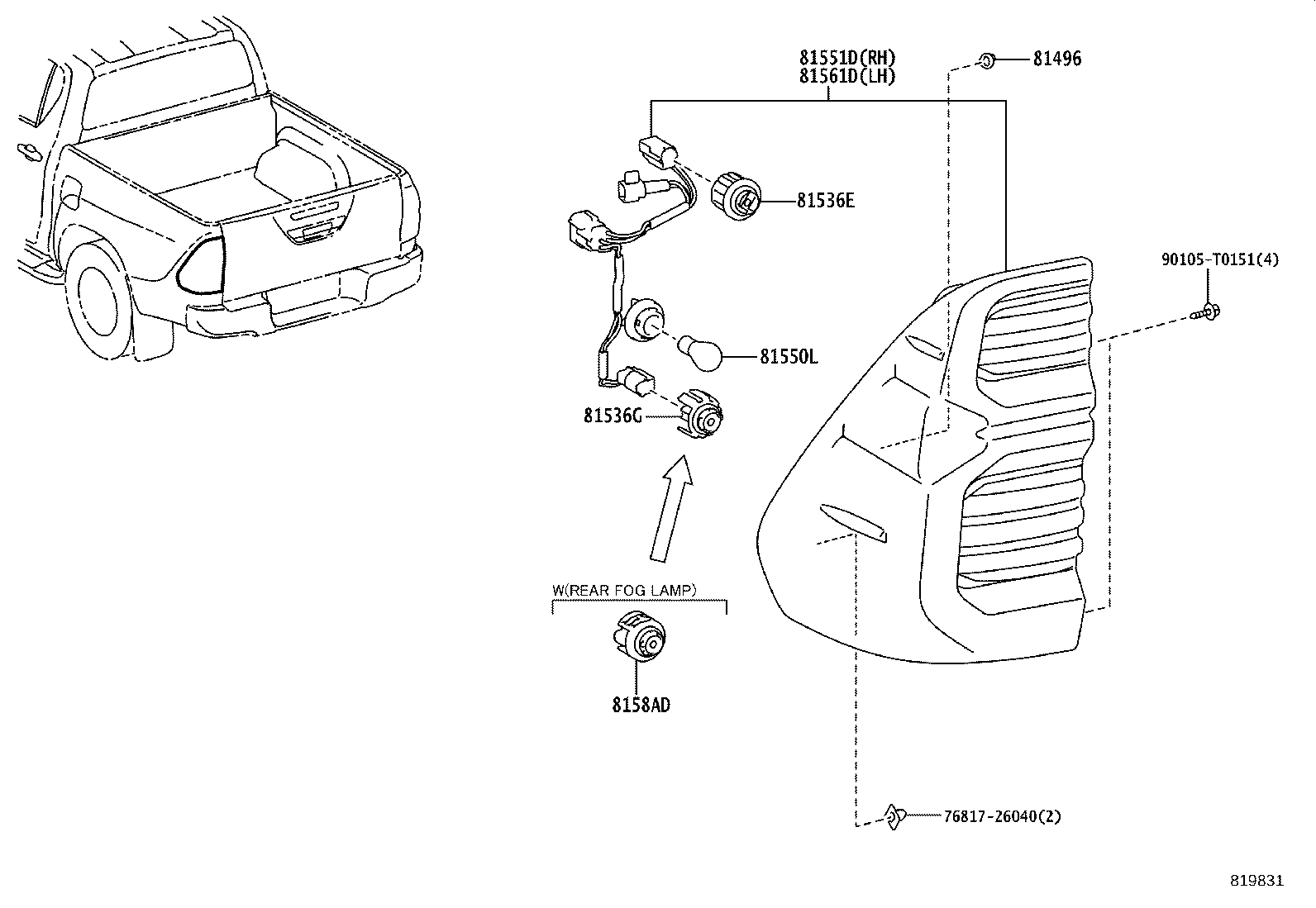 81551D(RH)
81561D(LH)

81496

81536E

90105-T0151(4)

81550L

81536G

W(REAR FOG LAMP)

8158AD

76817-26040(2)

819831