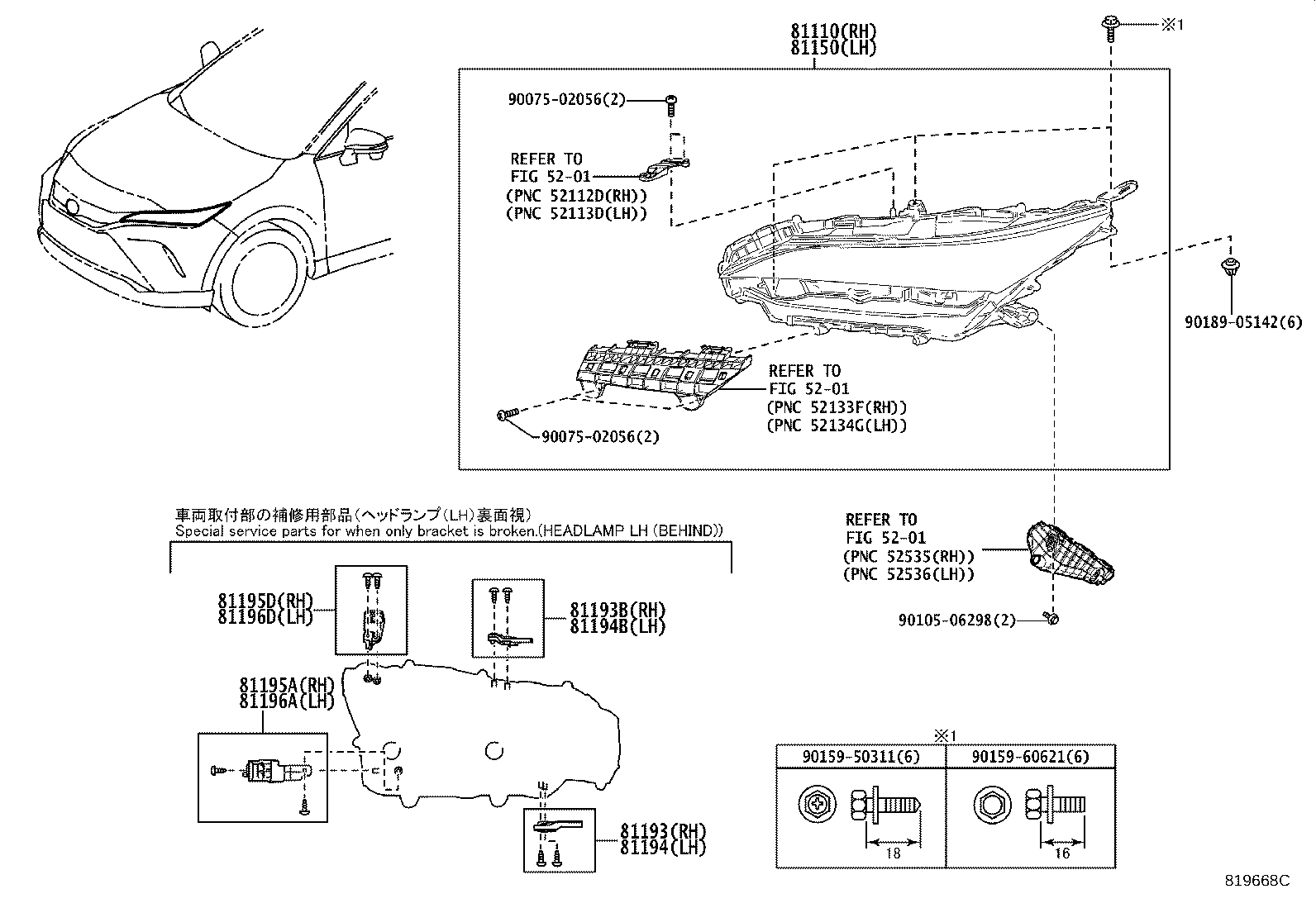 81110(RH)
81150(LH)

※1

90075-02056(2)

REFER TO
FIG 52-01
(PNC 52112D(RH))
(PNC 52113D(LH))

90189-05142(6)

REFER TO
FIG 52-01
(PNC 52133F(RH))
(PNC 52134G(LH))

90075-02056(2)

車両取付部の補修用部品（ヘッドランプ（LH）裏面視）
Special service parts for when only bracket is broken.(HEADLAMP LH (BEHIND))

REFER TO
FIG 52-01
(PNC 52535(RH))
(PNC 52536(LH))

90105-06298(2)

81195D(RH)
81196D(LH)

81193B(RH)
81194B(LH)

81195A(RH)
81196A(LH)

81193(RH)
81194(LH)

※1

| 90159-50311(6) | 90159-60621(6) |
|---|---|
| 18 | 16 |

819668C