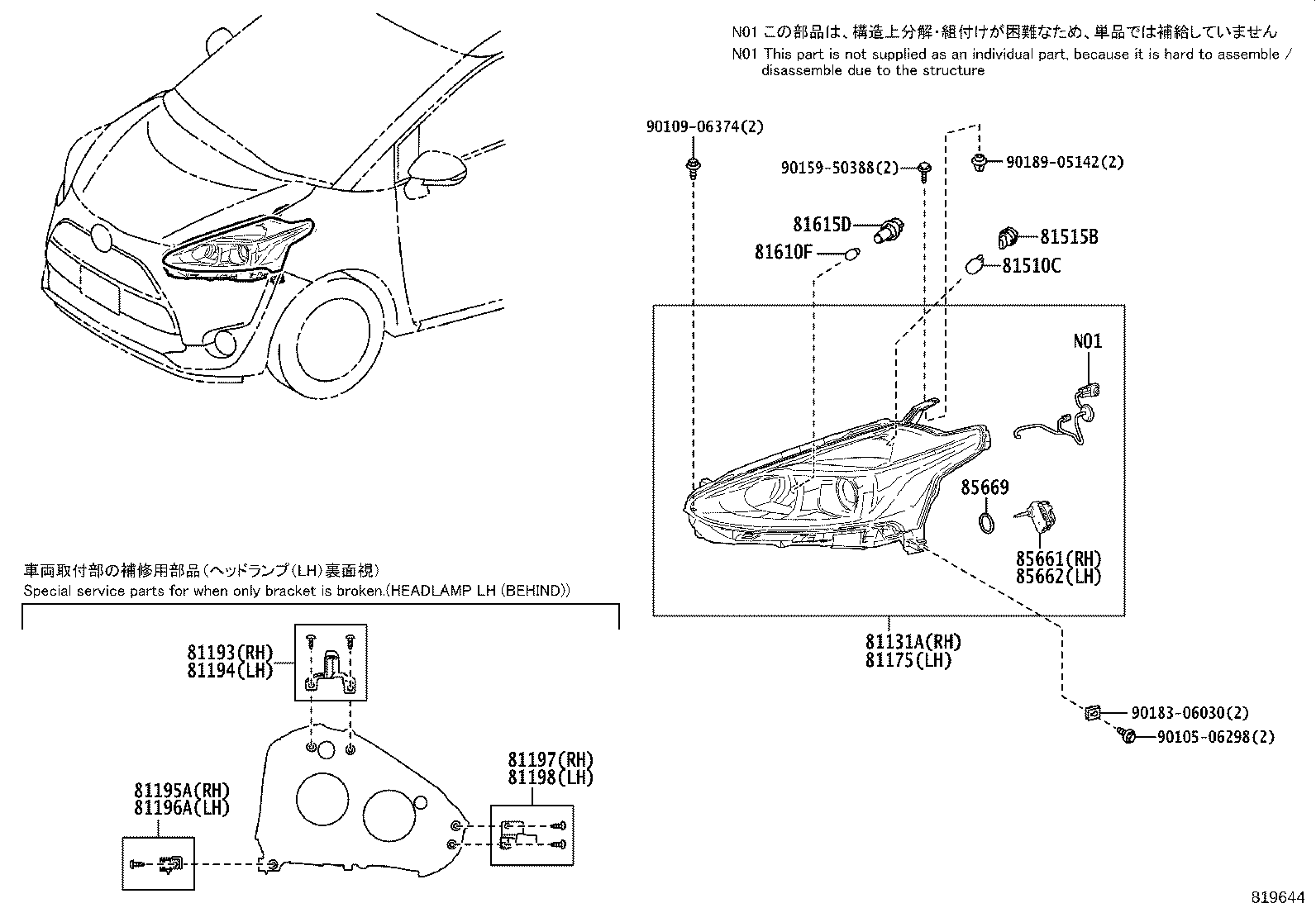 N01 この部品は、構造上分解・組付けが困難なため、単品では補給していません
N01 This part is not supplied as an individual part, because it is hard to assemble / disassemble due to the structure

90109-06374(2)
90159-50388(2)
90189-05142(2)
81615D
81610F
81515B
81510C
N01
85669
85661(RH)
85662(LH)
81131A(RH)
81175(LH)
90183-06030(2)
90105-06298(2)

車両取付部の補修用部品（ヘッドランプ（LH）裏面視）
Special service parts for when only bracket is broken.(HEADLAMP LH (BEHIND))

81193(RH)
81194(LH)
81197(RH)
81198(LH)
81195A(RH)
81196A(LH)

819644