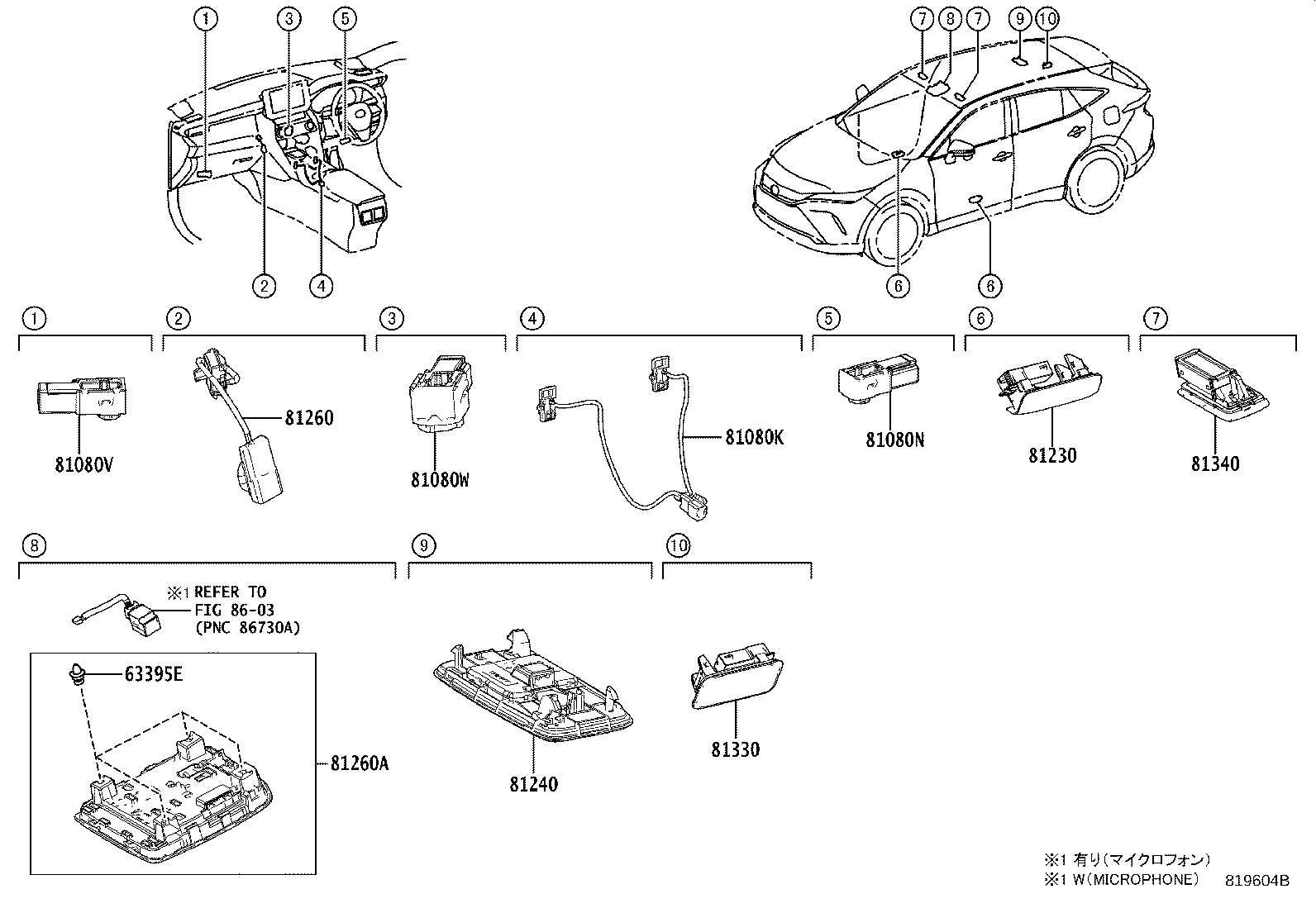 ①
③
⑤
②
④
⑦
⑧
⑦
⑨
⑩
⑥
⑥

①
81080V

②
81260

③
81080W

④
81080K

⑤
81080N

⑥
81230

⑦
81340

⑧
※1 REFER TO FIG 86-03 (PNC 86730A)
63395E
81260A

⑨
81240

⑩
81330

※1 有り(マイクロフォン)
※1 W(MICROPHONE)
819604B