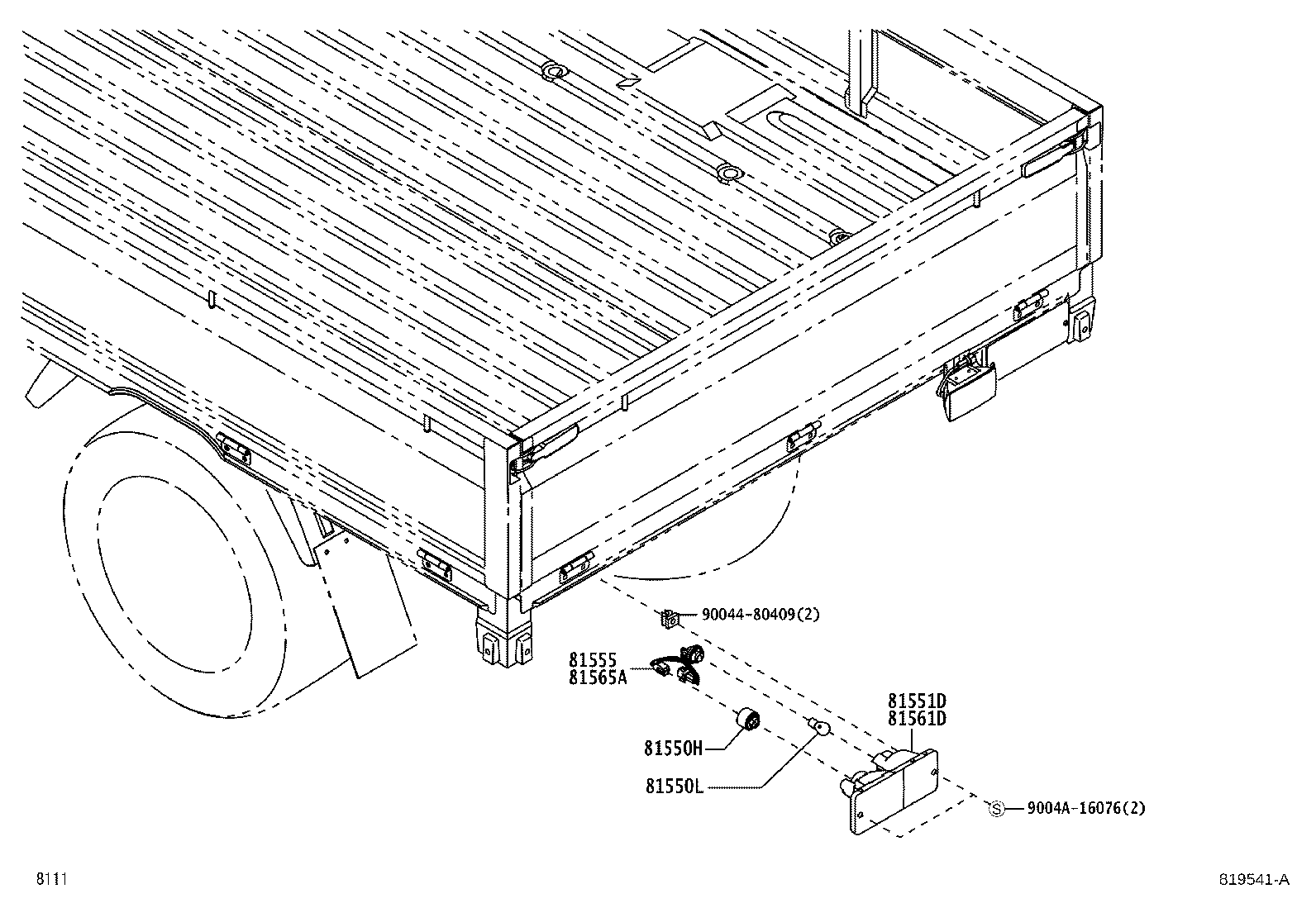 90044-80409(2)

81555
81565A

81551D
81561D

81550H

81550L

Ⓢ 9004A-16076(2)

8111

819541-A