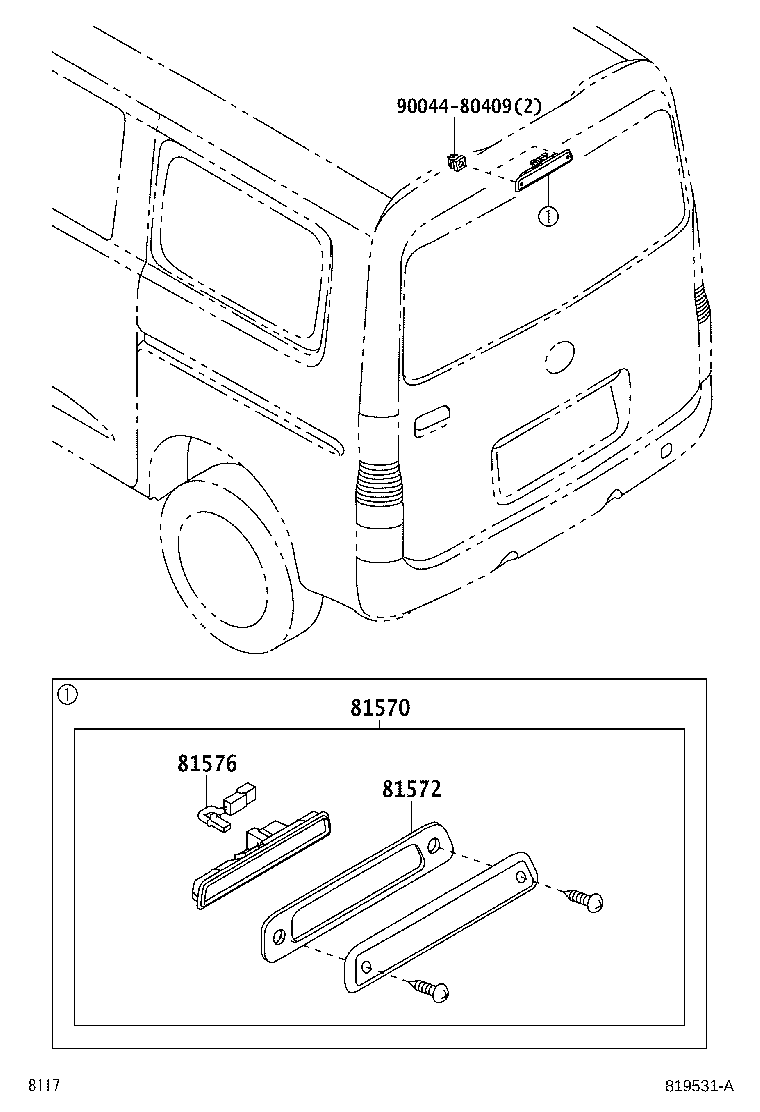 90044-80409(2)

①

①

81570

81576

81572

8117

819531-A