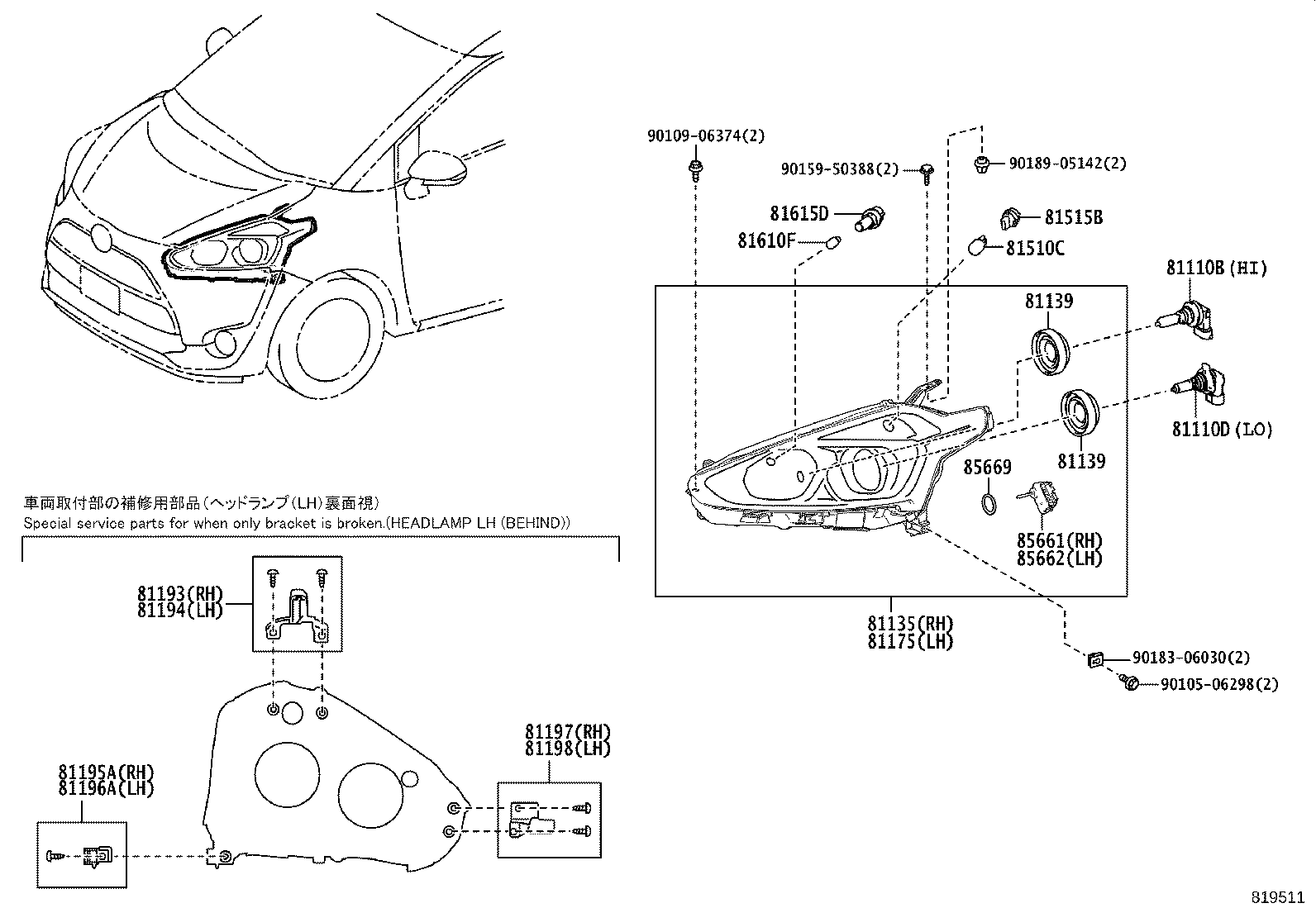 90109-06374(2)

90159-50388(2)

90189-05142(2)

81615D

81515B

81610F

81510C

81110B(HI)

81139

81110D(LO)

81139

85669

85661(RH)
85662(LH)

81135(RH)
81175(LH)

90183-06030(2)

90105-06298(2)

車両取付部の補修用部品(ヘッドランプ(LH)裏面視)
Special service parts for when only bracket is broken.(HEADLAMP LH (BEHIND))

81193(RH)
81194(LH)

81197(RH)
81198(LH)

81195A(RH)
81196A(LH)

819511