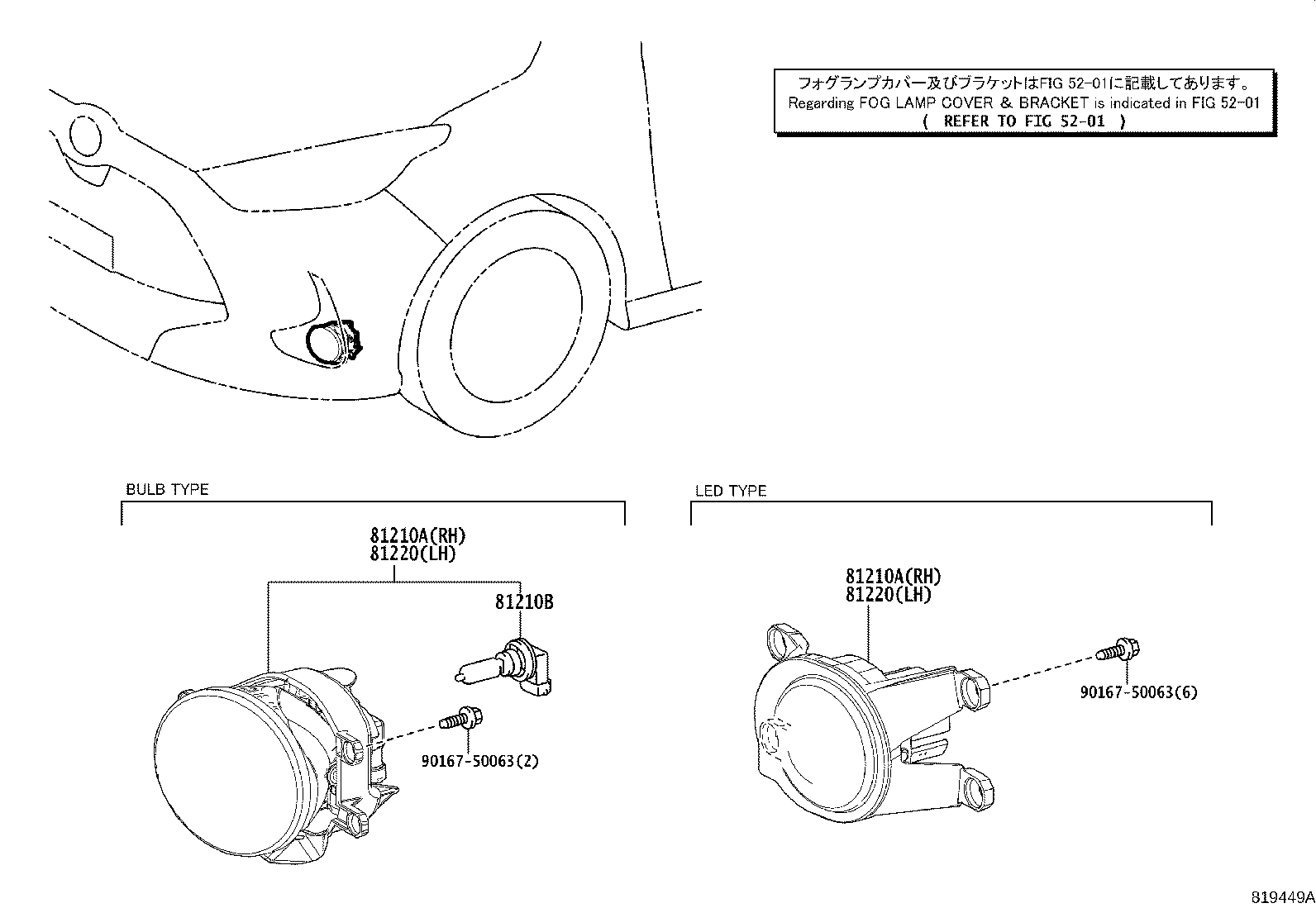 フォグランプカバー及びブラケットはFIG 52-01に記載してあります。
Regarding FOG LAMP COVER & BRACKET is indicated in FIG 52-01
( REFER TO FIG 52-01 )

BULB TYPE

81210A(RH)
81220(LH)

81210B

90167-50063(2)

LED TYPE

81210A(RH)
81220(LH)

90167-50063(6)

819449A