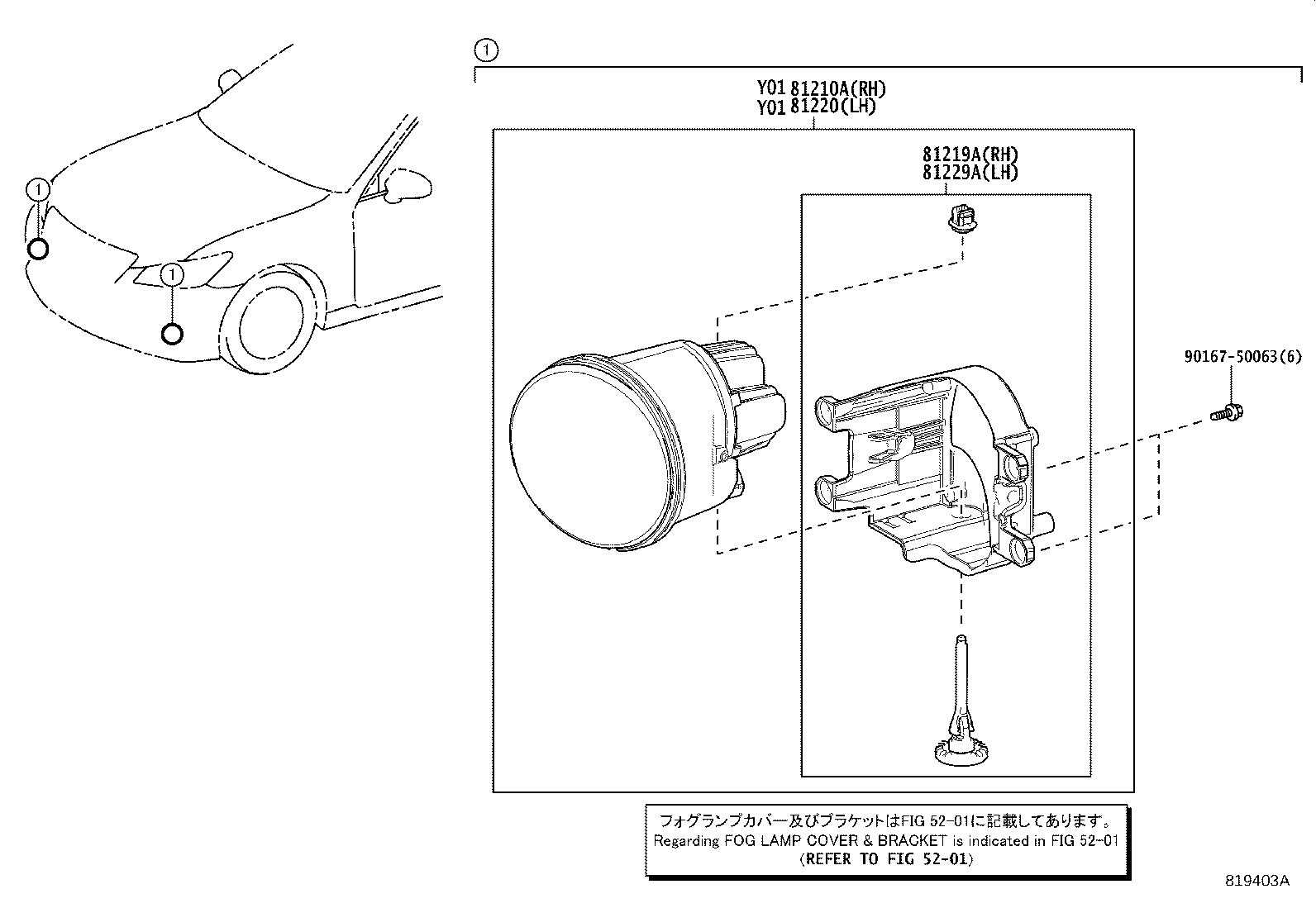 1

1

1

Y01 81210A(RH)
Y01 81220(LH)

81219A(RH)
81229A(LH)

90167-50063(6)

フォグランプカバー及びブラケットはFIG 52-01に記載してあります。
Regarding FOG LAMP COVER & BRACKET is indicated in FIG 52-01
(REFER TO FIG 52-01)

819403A