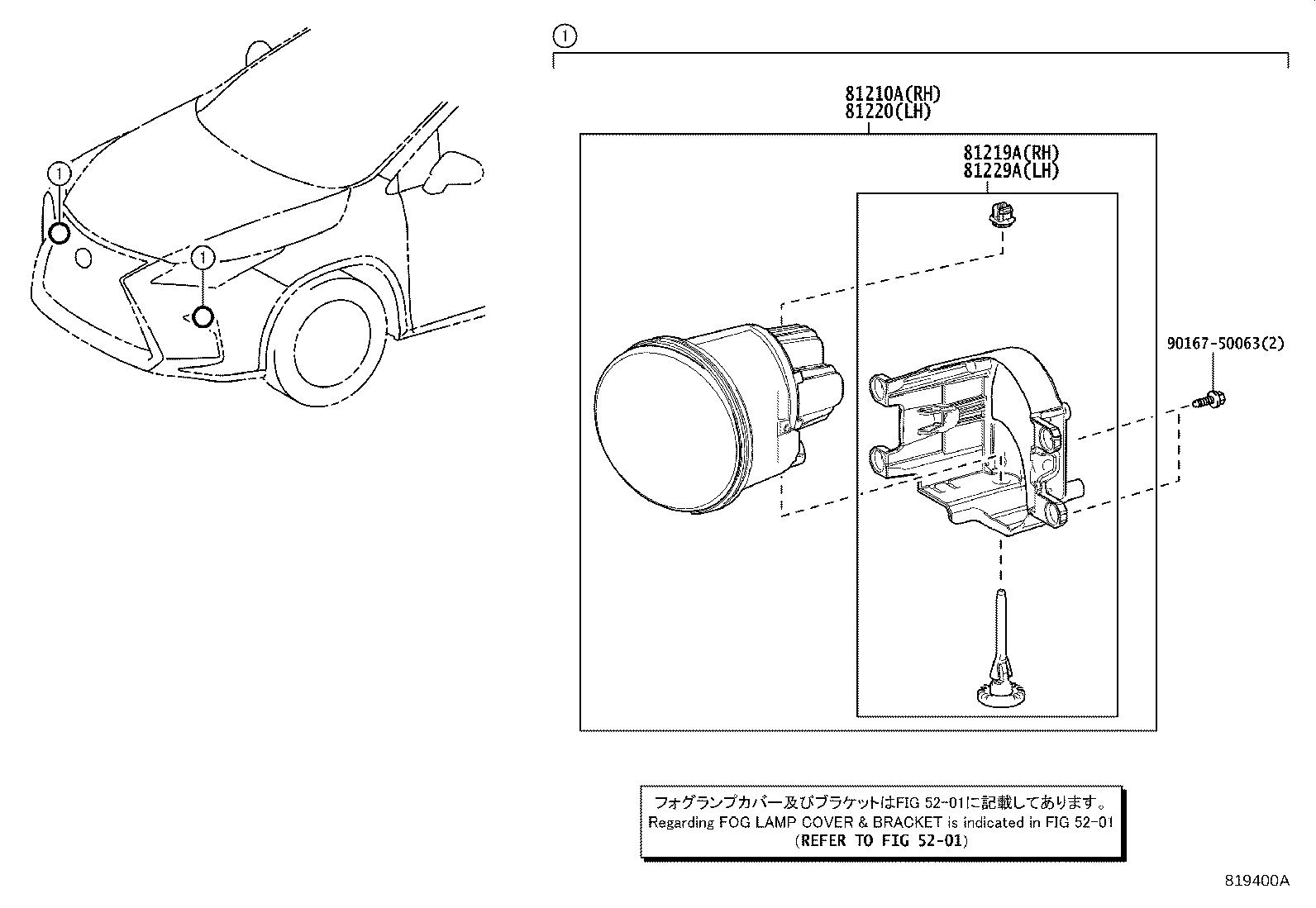 1

1

1

81210A(RH)
81220(LH)

81219A(RH)
81229A(LH)

90167-50063(2)

フォグランプカバー及びブラケットはFIG 52-01に記載してあります。
Regarding FOG LAMP COVER & BRACKET is indicated in FIG 52-01
(REFER TO FIG 52-01)

819400A