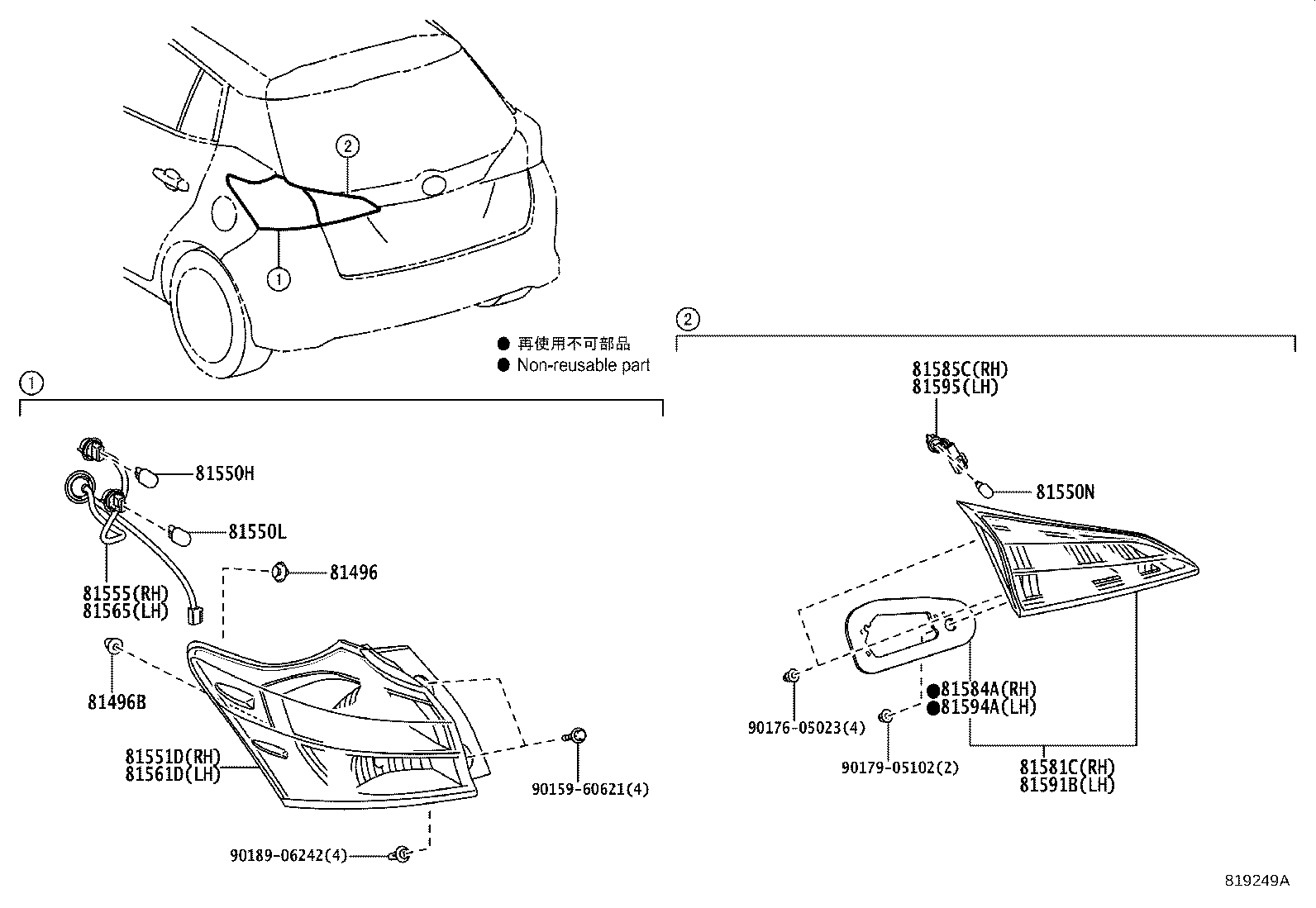 2
1
● 再使用不可部品
● Non-reusable part
1
81550H
81550L
81496
81555(RH)
81565(LH)
81496B
81551D(RH)
81561D(LH)
90159-60621(4)
90189-06242(4)
2
81585C(RH)
81595(LH)
81550N
●81584A(RH)
●81594A(LH)
90176-05023(4)
90179-05102(2)
81581C(RH)
81591B(LH)
819249A