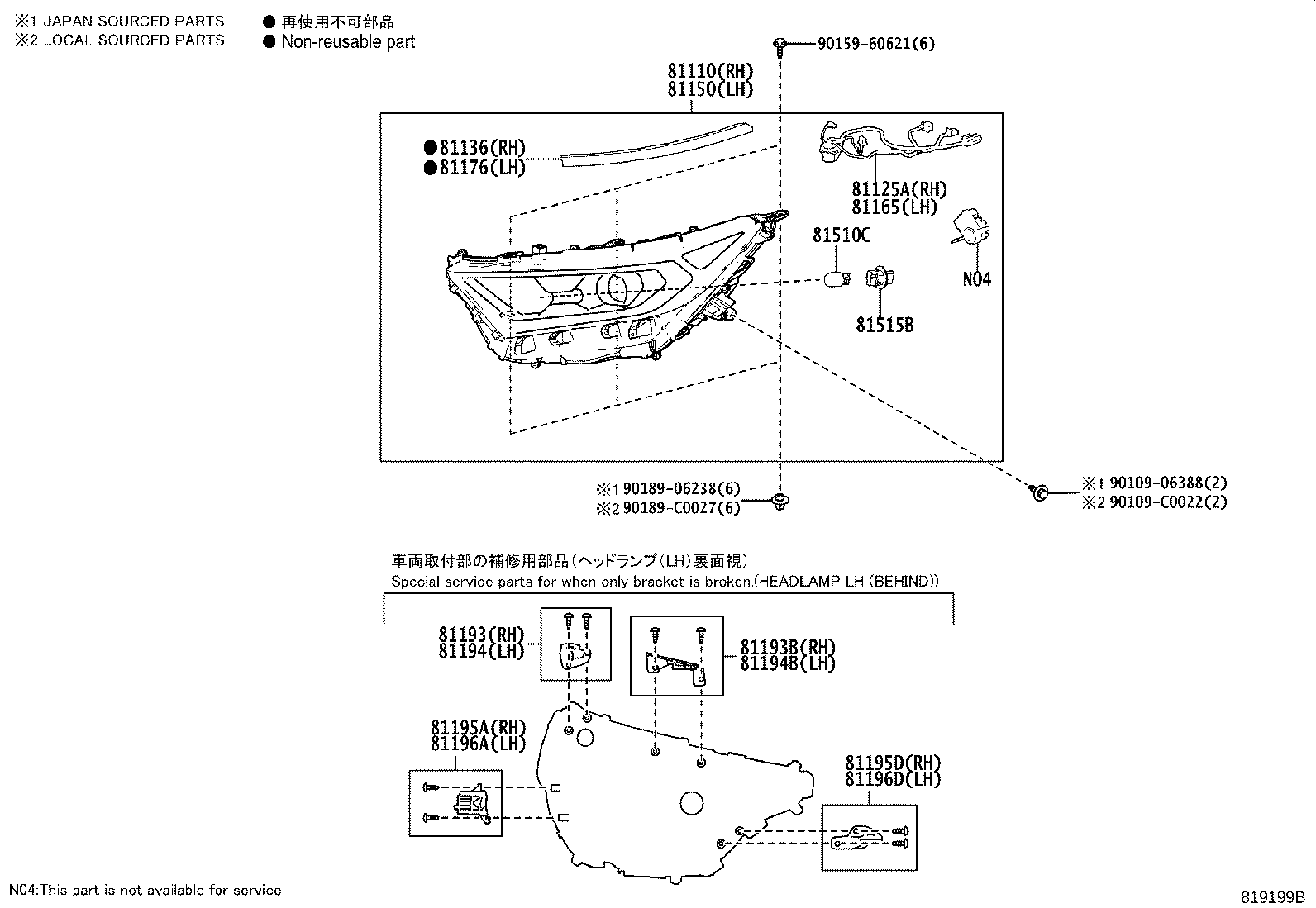 ※1 JAPAN SOURCED PARTS
※2 LOCAL SOURCED PARTS

● 再使用不可部品
● Non-reusable part

90159-60621(6)

81110(RH)
81150(LH)

●81136(RH)
●81176(LH)

81125A(RH)
81165(LH)

81510C

N04

81515B

※1 90189-06238(6)
※2 90189-C0027(6)

※1 90109-06388(2)
※2 90109-C0022(2)

車両取付部の補修用部品(ヘッドランプ(LH)裏面視)
Special service parts for when only bracket is broken.(HEADLAMP LH (BEHIND))

81193(RH)
81194(LH)

81193B(RH)
81194B(LH)

81195A(RH)
81196A(LH)

81195D(RH)
81196D(LH)

N04:This part is not available for service

819199B